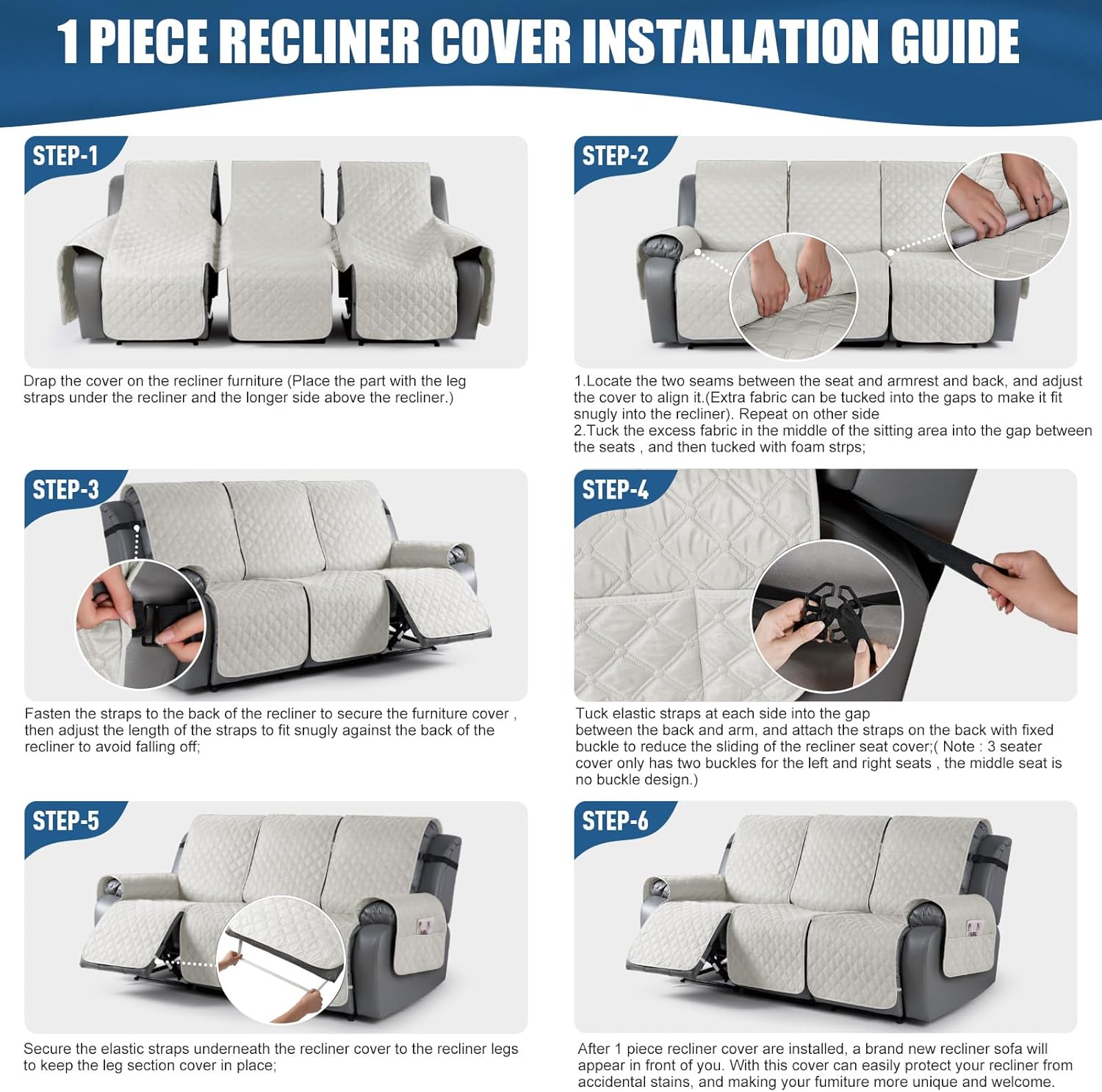 1 PIECE RECLINER COVER INSTALLATION GUIDE

STEP-1

Drap the cover on the recliner furniture (Place the part with the leg straps under the recliner and the longer side above the recliner.)

STEP-2

1.Locate the two seams between the seat and armrest and back, and adjust the cover to align it.(Extra fabric can be tucked into the gaps to make it fit snugly into the recliner). Repeat on other side
2.Tuck the excess fabric in the middle of the sitting area into the gap between the seats , and then tucked with foam strps;

STEP-3

Fasten the straps to the back of the recliner to secure the furniture cover , then adjust the length of the straps to fit snugly against the back of the recliner to avoid falling off;

STEP-4

Tuck elastic straps at each side into the gap between the back and arm, and attach the straps on the back with fixed buckle to reduce the sliding of the recliner seat cover;( Note : 3 seater cover only has two buckles for the left and right seats , the middle seat is no buckle design.)

STEP-5

Secure the elastic straps underneath the recliner cover to the recliner legs to keep the leg section cover in place;

STEP-6

After 1 piece recliner cover are installed, a brand new recliner sofa will appear in front of you. With this cover can easily protect your recliner from accidental stains, and making your furniture more unique and welcome.