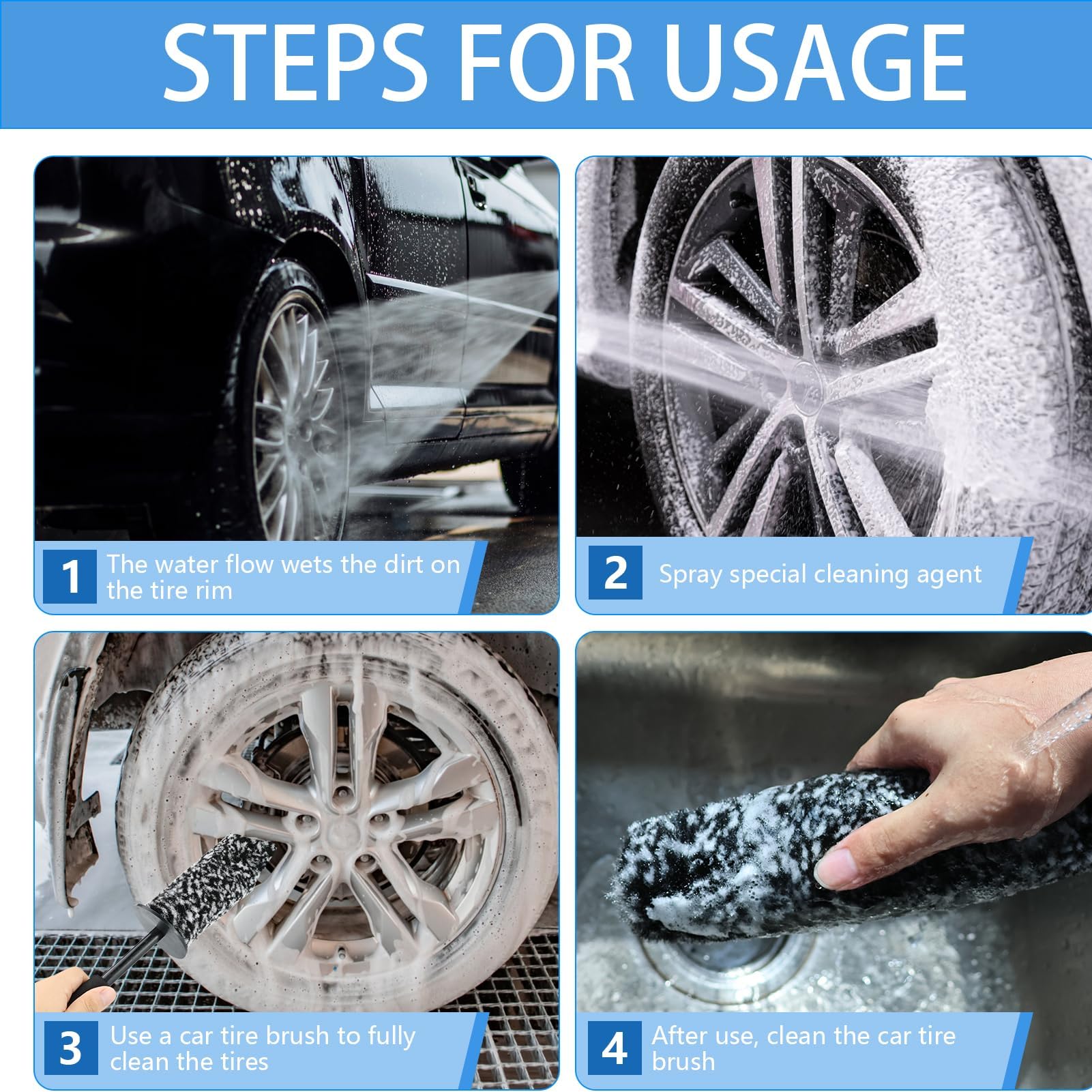 STEPS FOR USAGE

1 The water flow wets the dirt on the tire rim

2 Spray special cleaning agent

3 Use a car tire brush to fully clean the tires

4 After use, clean the car tire brush