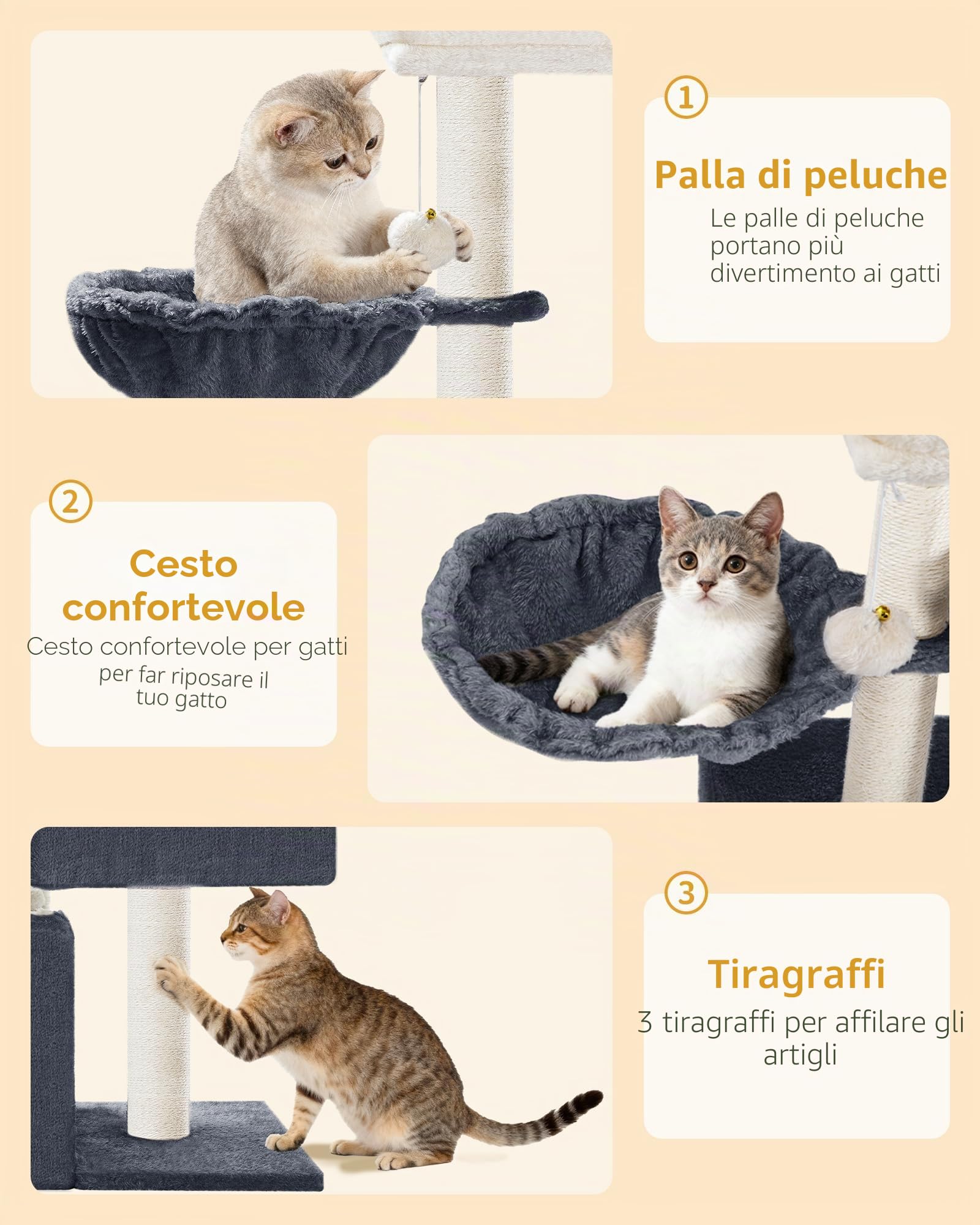 1

Palla di peluche

Le palle di peluche portano più divertimento ai gatti

2

Cesto confortevole

Cesto confortevole per gatti per far riposare il tuo gatto

3

Tiragraffi

3 tiragraffi per affilare gli artigli