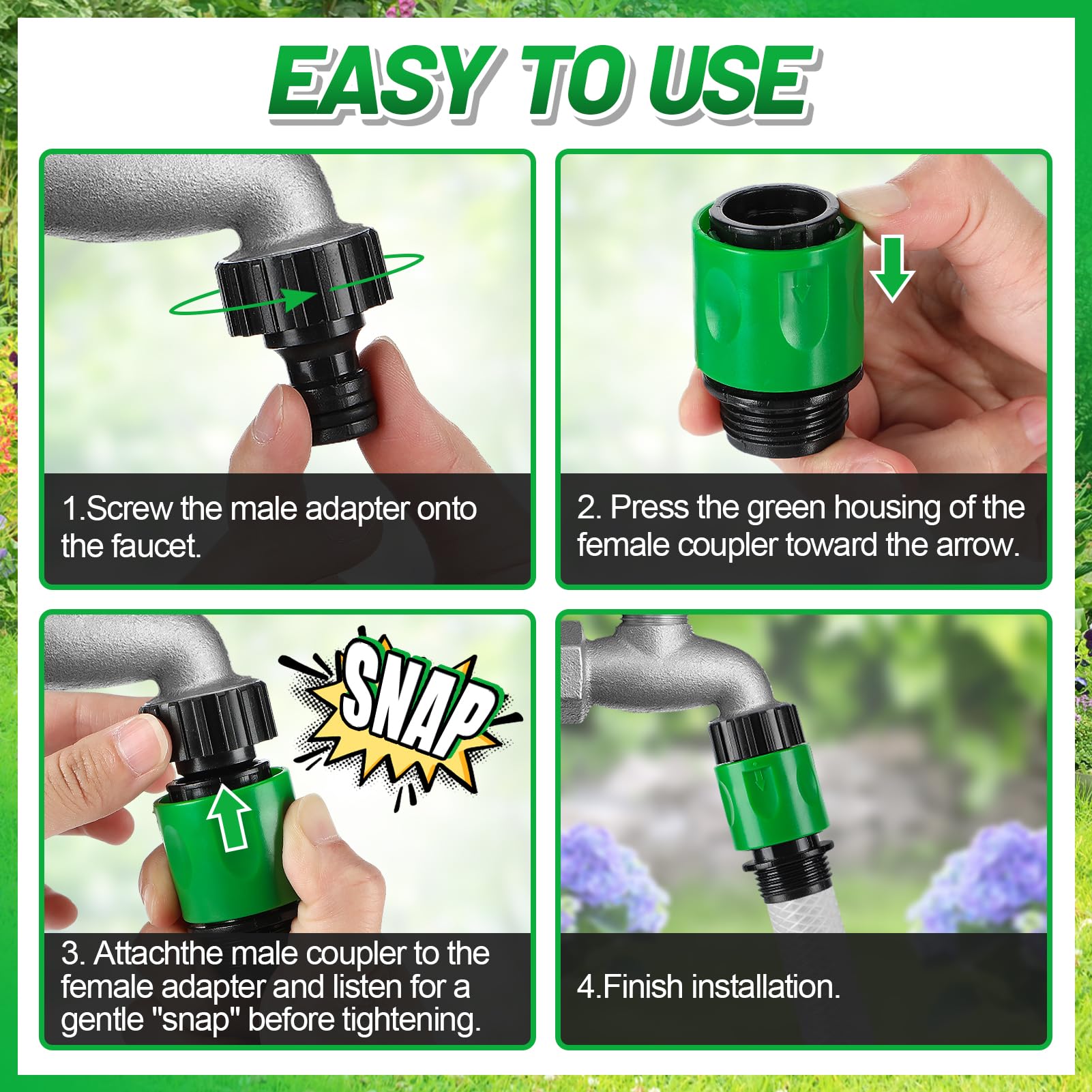 EASY TO USE

1.Screw the male adapter onto the faucet.

2. Press the green housing of the female coupler toward the arrow.

SNAP

3. Attachthe male coupler to the female adapter and listen for a gentle "snap" before tightening.

4.Finish installation.