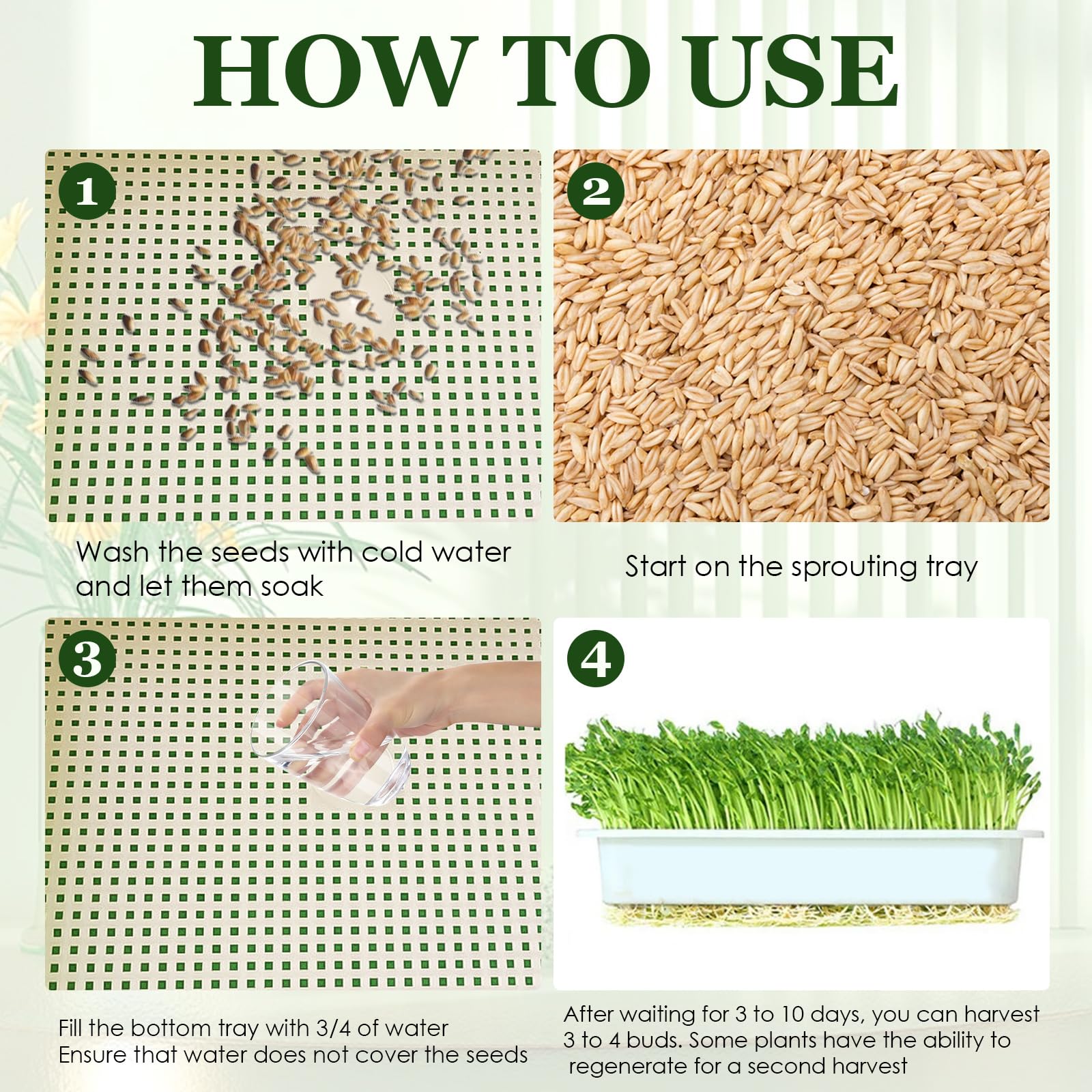 HOW TO USE

1

Wash the seeds with cold water and let them soak

2

Start on the sprouting tray

3

Fill the bottom tray with 3/4 of water
Ensure that water does not cover the seeds

4

After waiting for 3 to 10 days, you can harvest 3 to 4 buds. Some plants have the ability to regenerate for a second harvest