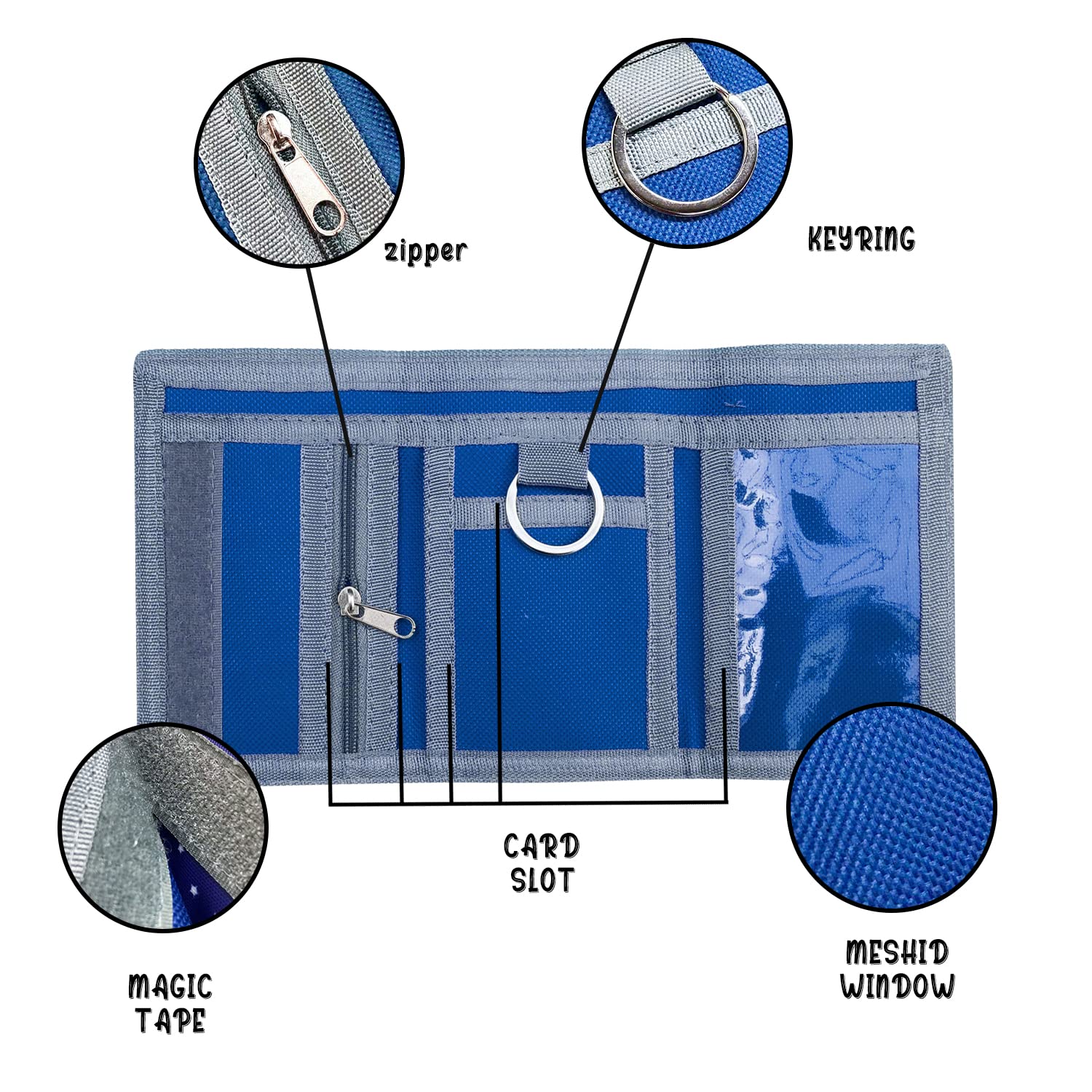 zipper

KEYRING

CARD SLOT

MAGIC TAPE

MESHID WINDOW