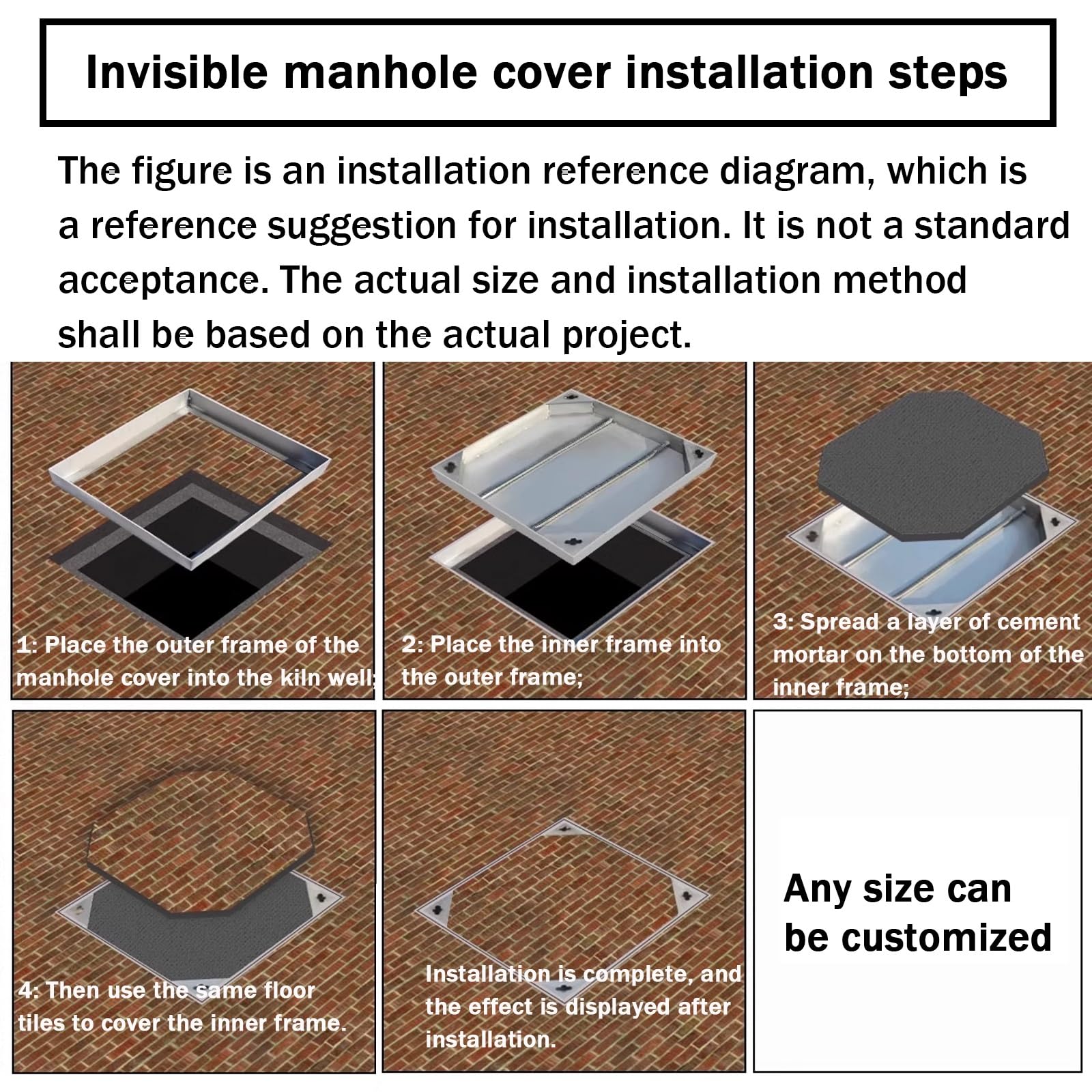 Invisible manhole cover installation steps

The figure is an installation reference diagram, which is a reference suggestion for installation. It is not a standard acceptance. The actual size and installation method shall be based on the actual project.

1: Place the outer frame of the manhole cover into the kiln well;

2: Place the inner frame into the outer frame;

3: Spread a layer of cement mortar on the bottom of the inner frame;

4: Then use the same floor tiles to cover the inner frame.

Installation is complete, and the effect is displayed after installation.

Any size can be customized