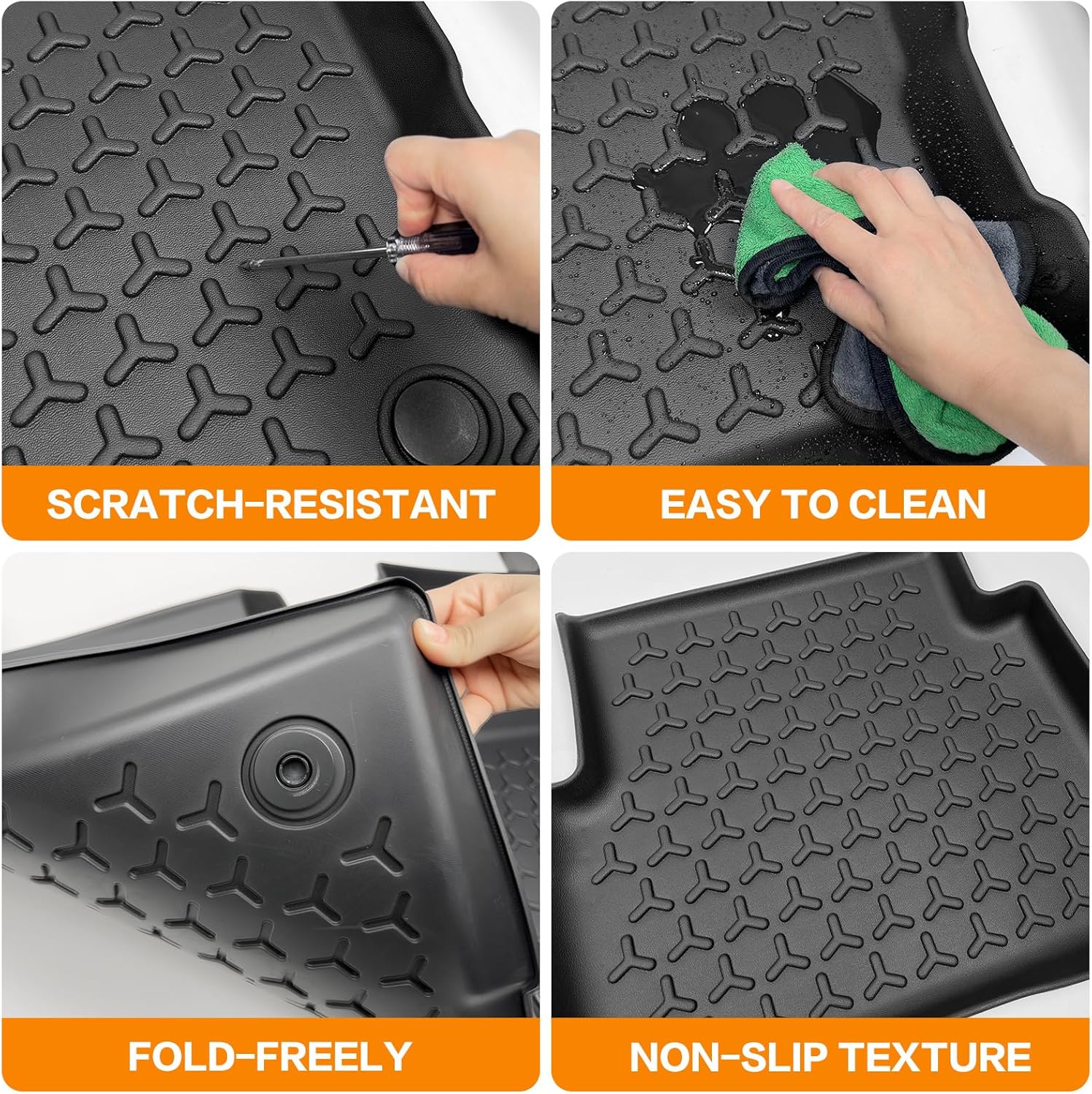 SCRATCH-RESISTANT

EASY TO CLEAN

FOLD-FREELY

NON-SLIP TEXTURE