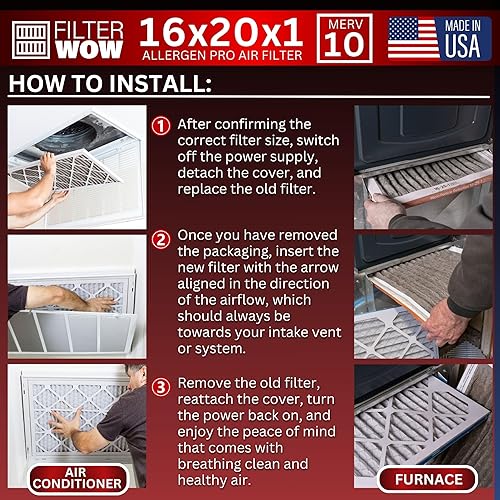 FILTER WOW

16x20x1
ALLERGEN PRO AIR FILTER

MERV 10

MADE IN USA

HOW TO INSTALL:

1 After confirming the correct filter size, switch off the power supply, detach the cover, and replace the old filter.

2 Once you have removed the packaging, insert the new filter with the arrow aligned in the direction of the airflow, which should always be towards your intake vent or system.

3 Remove the old filter, reattach the cover, turn the power back on, and enjoy the peace of mind that comes with breathing clean and healthy air.

AIR CONDITIONER

FURNACE