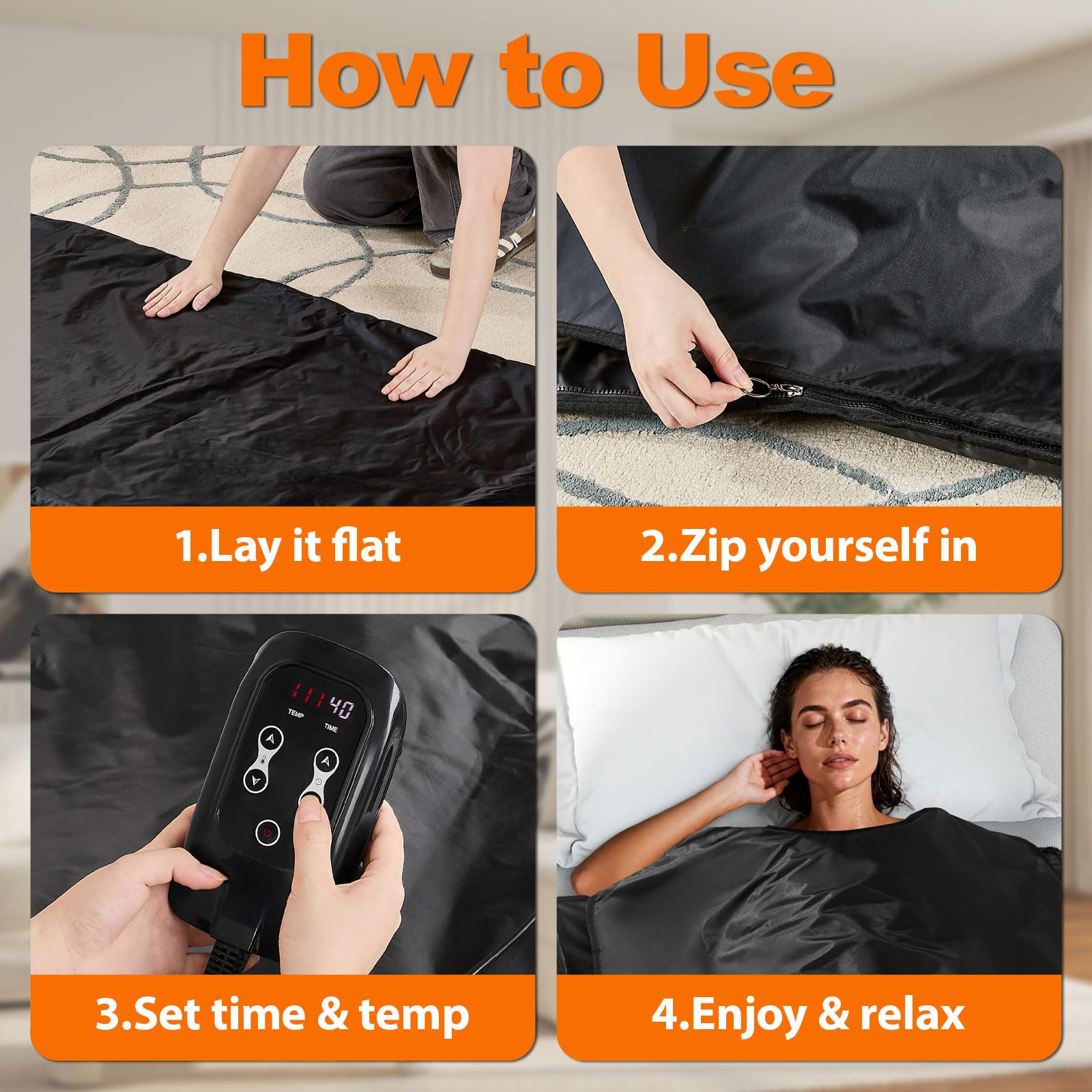 How to Use

1.Lay it flat

2.Zip yourself in

111 40
TEMP TIME

3.Set time & temp

4.Enjoy & relax