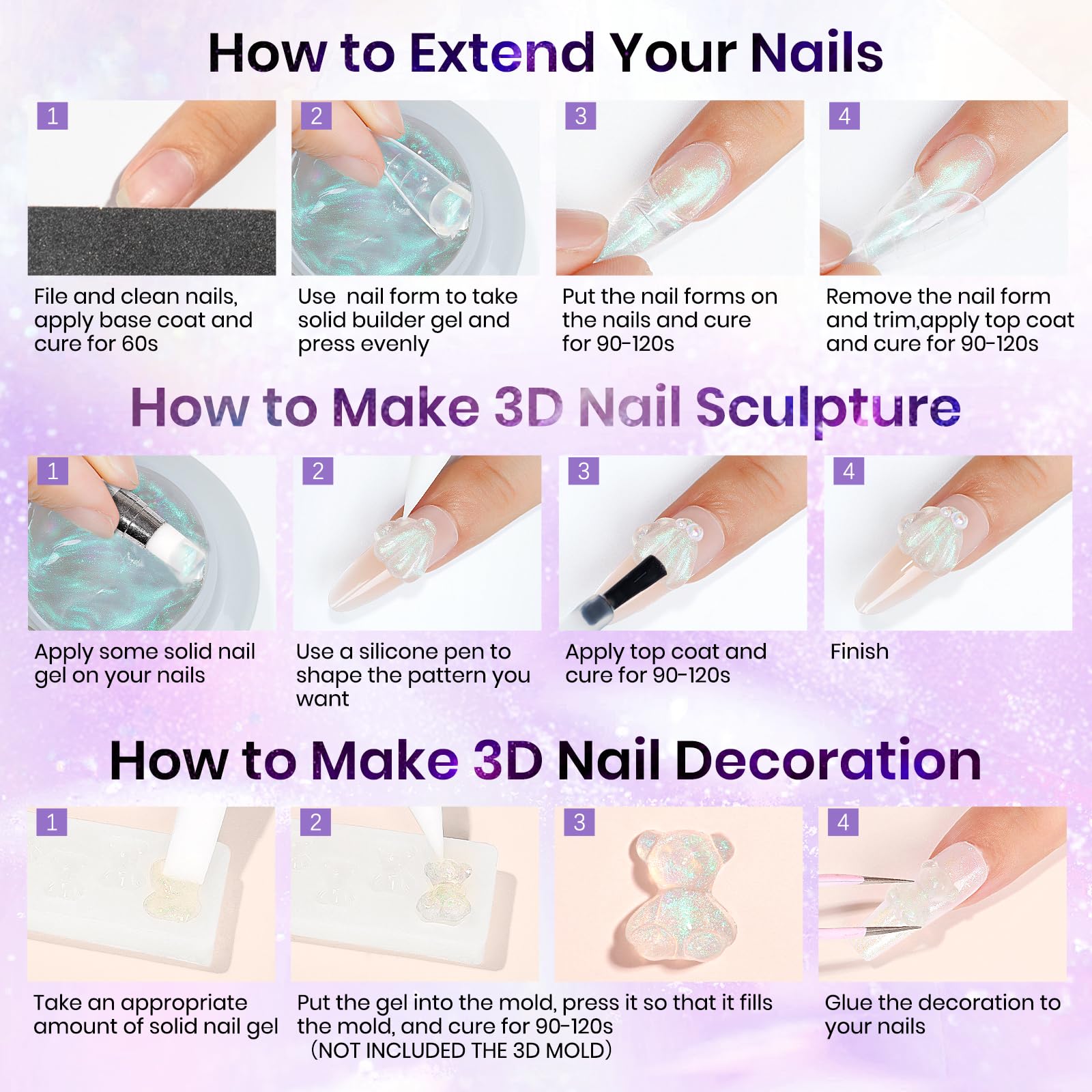 How to Extend Your Nails

1

File and clean nails, apply base coat and cure for 60s

2

Use  nail form to take solid builder gel and press evenly

3

Put the nail forms on the nails and cure for 90-120s

4

Remove the nail form and trim,apply top coat and cure for 90-120s

How to Make 3D Nail Sculpture

1

Apply some solid nail gel on your nails

2

Use a silicone pen to shape the pattern you want

3

Apply top coat and cure for 90-120s

4

Finish

How to Make 3D Nail Decoration

1

Take an appropriate amount of solid nail gel

2

3

Put the gel into the mold, press it so that it fills the mold, and cure for 90-120s
（NOT INCLUDED THE 3D MOLD）

4

Glue the decoration to your nails