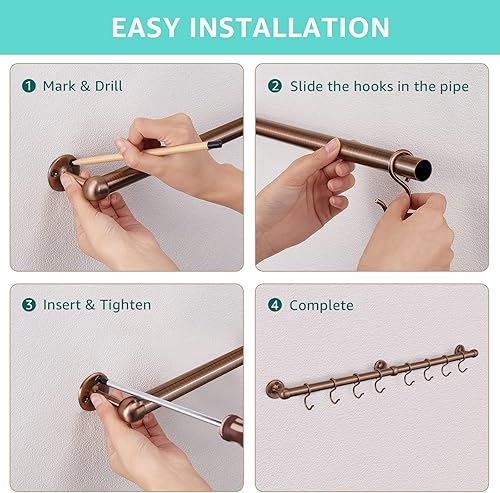 EASY INSTALLATION

1 Mark & Drill

2 Slide the hooks in the pipe

3 Insert & Tighten

4 Complete