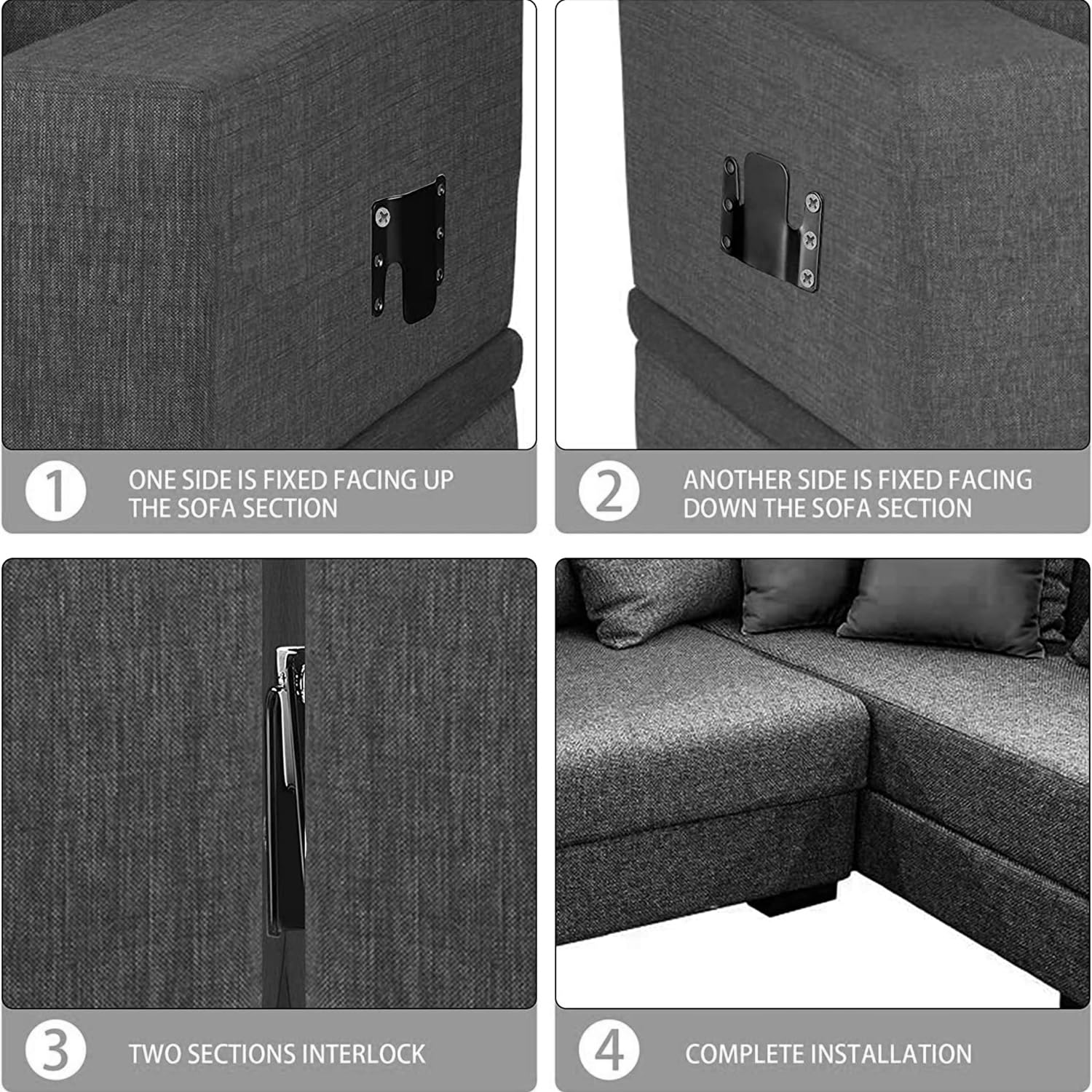 1

ONE SIDE IS FIXED FACING UP THE SOFA SECTION

2

ANOTHER SIDE IS FIXED FACING DOWN THE SOFA SECTION

3

TWO SECTIONS INTERLOCK

4

COMPLETE INSTALLATION