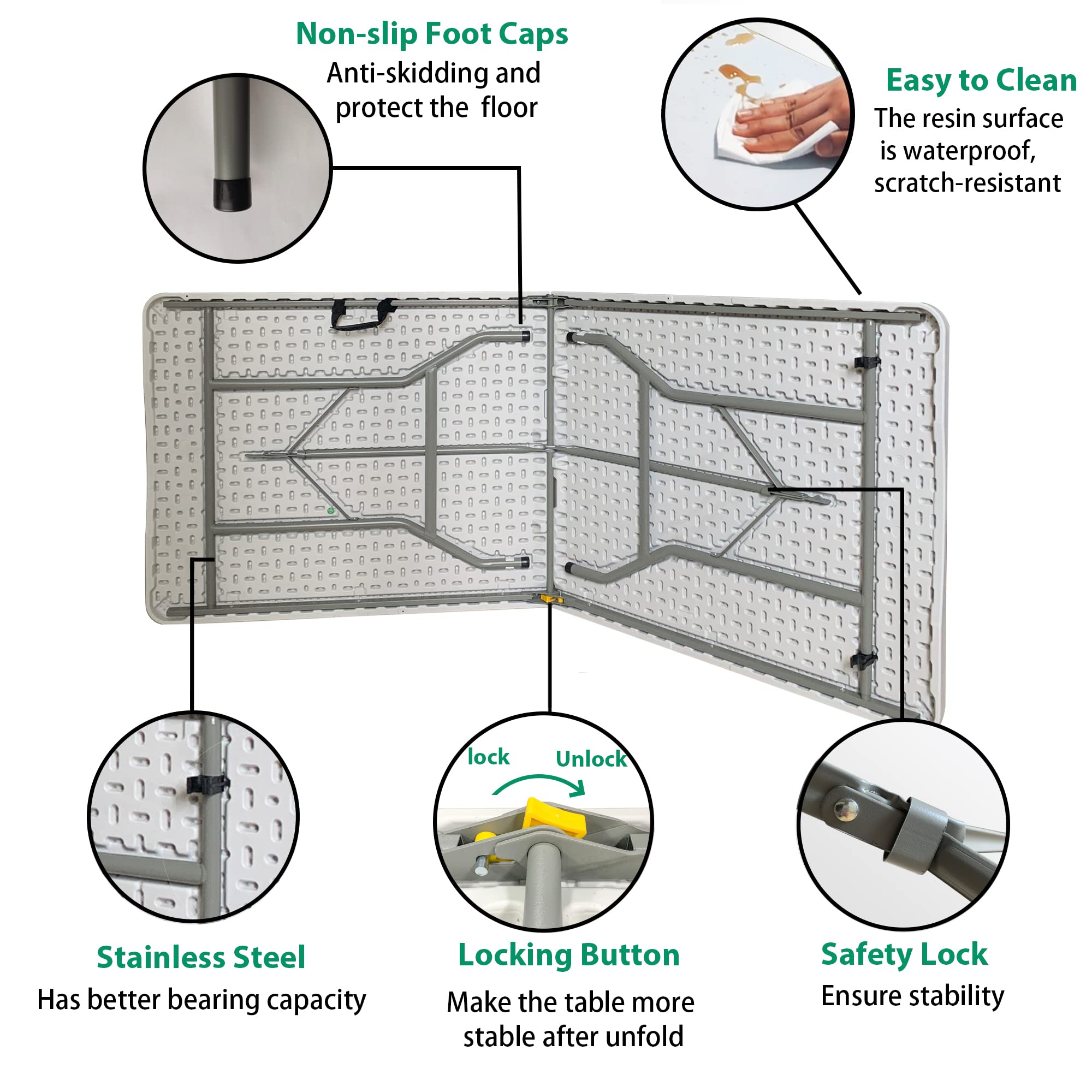 Non-slip Foot Caps
Anti-skidding and protect the floor

Easy to Clean
The resin surface is waterproof, scratch-resistant

lock
Unlock

Stainless Steel
Has better bearing capacity

Locking Button
Make the table more stable after unfold

Safety Lock
Ensure stability