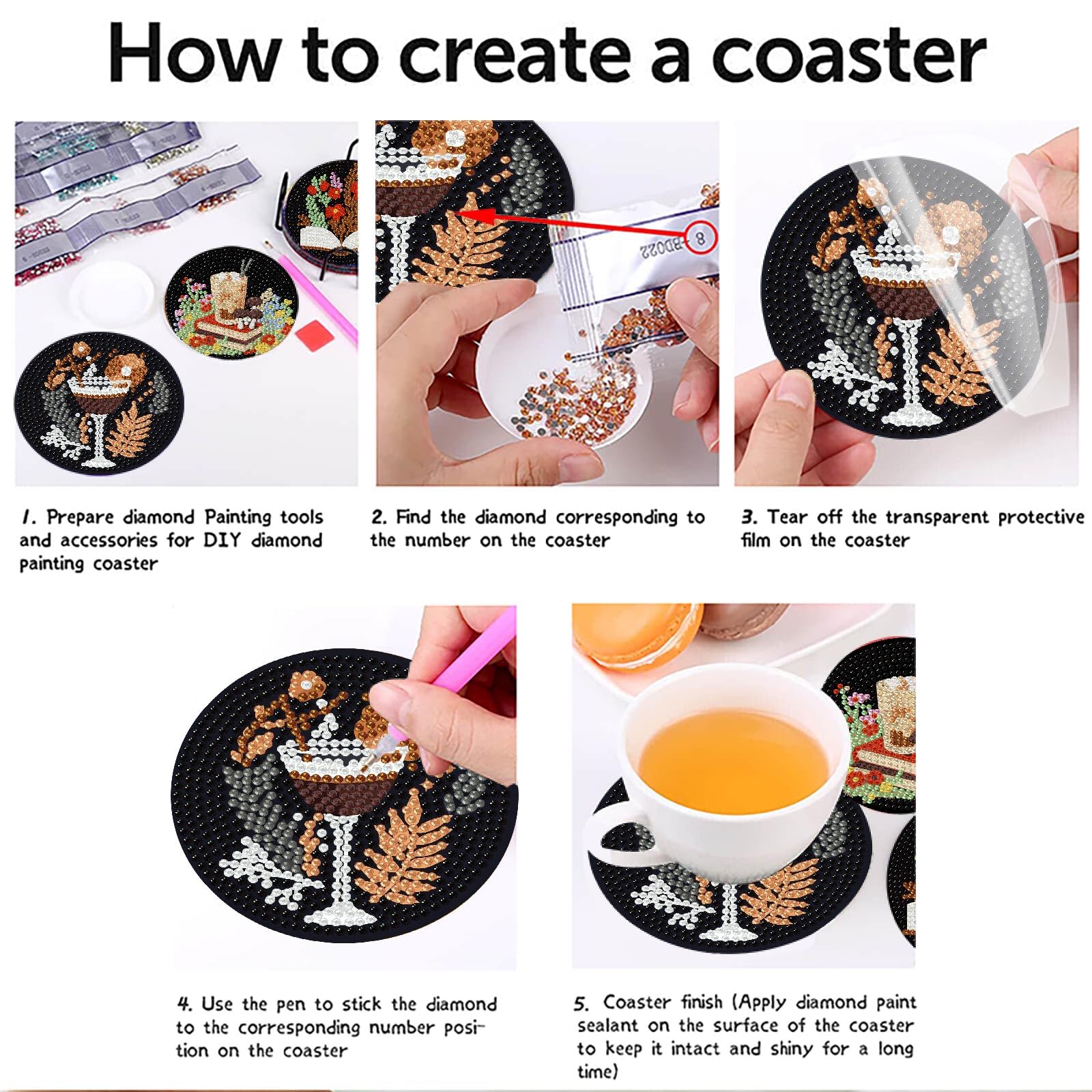 How to create a coaster

1. Prepare diamond Painting tools and accessories for DIY diamond painting coaster

2. Find the diamond corresponding to the number on the coaster

3. Tear off the transparent protective film on the coaster

4. Use the pen to stick the diamond to the corresponding number position on the coaster

5. Coaster finish (Apply diamond paint sealant on the surface of the coaster to keep it intact and shiny for a long time)