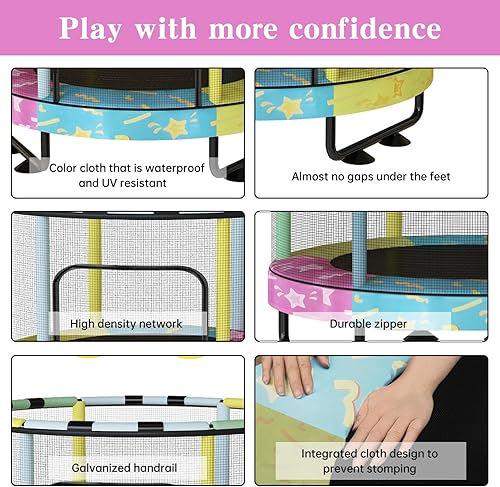 Play with more confidence

Color cloth that is waterproof and UV resistant

Almost no gaps under the feet

High density network

Durable zipper

Galvanized handrail

Integrated cloth design to prevent stomping