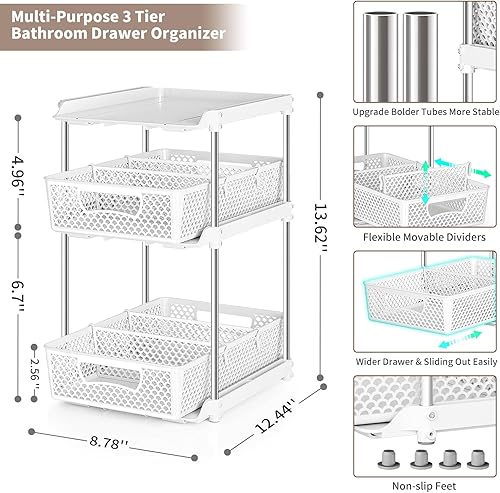 Multi-Purpose 3 Tier
Bathroom Drawer Organizer

4.96''

6.7''

2.56''

13.62''

8.78''

12.44''

Upgrade Bolder Tubes More Stable

Flexible Movable Dividers

Wider Drawer & Sliding Out Easily

Non-slip Feet