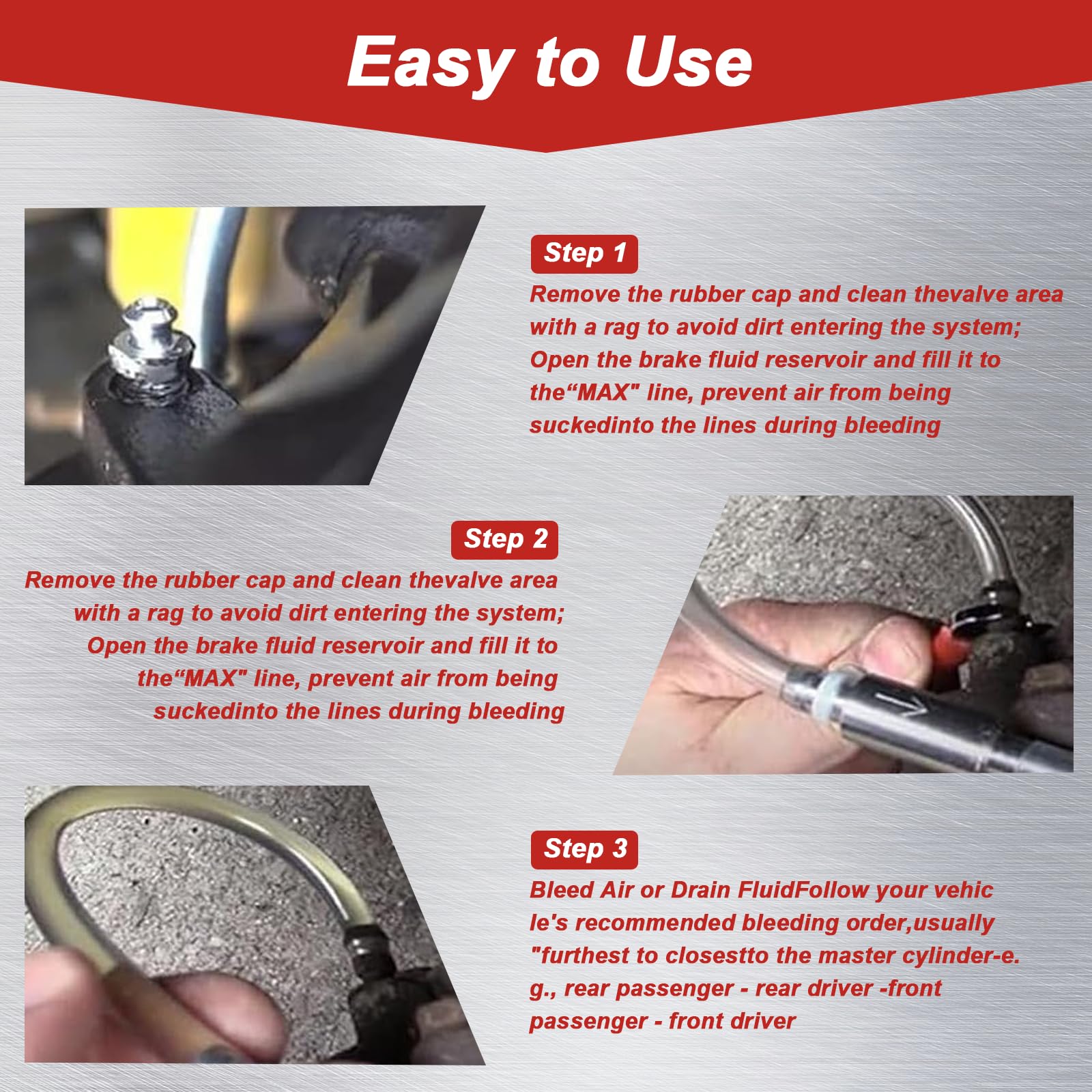 Easy to Use

Step 1

Remove the rubber cap and clean thevalve area with a rag to avoid dirt entering the system; Open the brake fluid reservoir and fill it to the“MAX" line, prevent air from being suckedinto the lines during bleeding

Step 2

Remove the rubber cap and clean thevalve area with a rag to avoid dirt entering the system; Open the brake fluid reservoir and fill it to the“MAX" line, prevent air from being suckedinto the lines during bleeding

Step 3

Bleed Air or Drain FluidFollow your vehic le's recommended bleeding order,usually "furthest to closestto the master cylinder-e. g., rear passenger - rear driver -front passenger - front driver