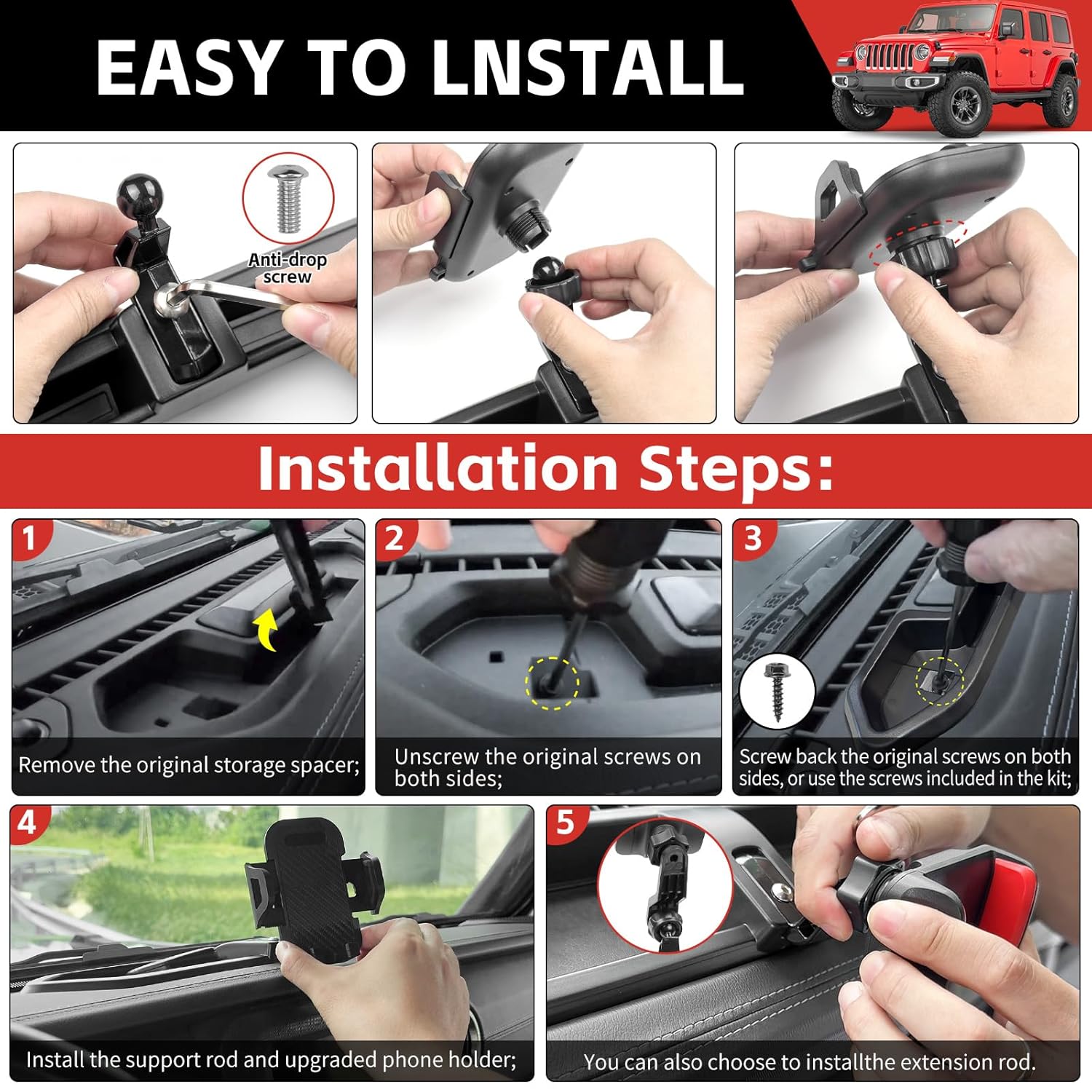 EASY TO LNSTALL

Anti-drop screw

Installation Steps:

1
Remove the original storage spacer;

2
Unscrew the original screws on both sides;

3
Screw back the original screws on both sides, or use the screws included in the kit;

4
Install the support rod and upgraded phone holder;

5
You can also choose to installthe extension rod.