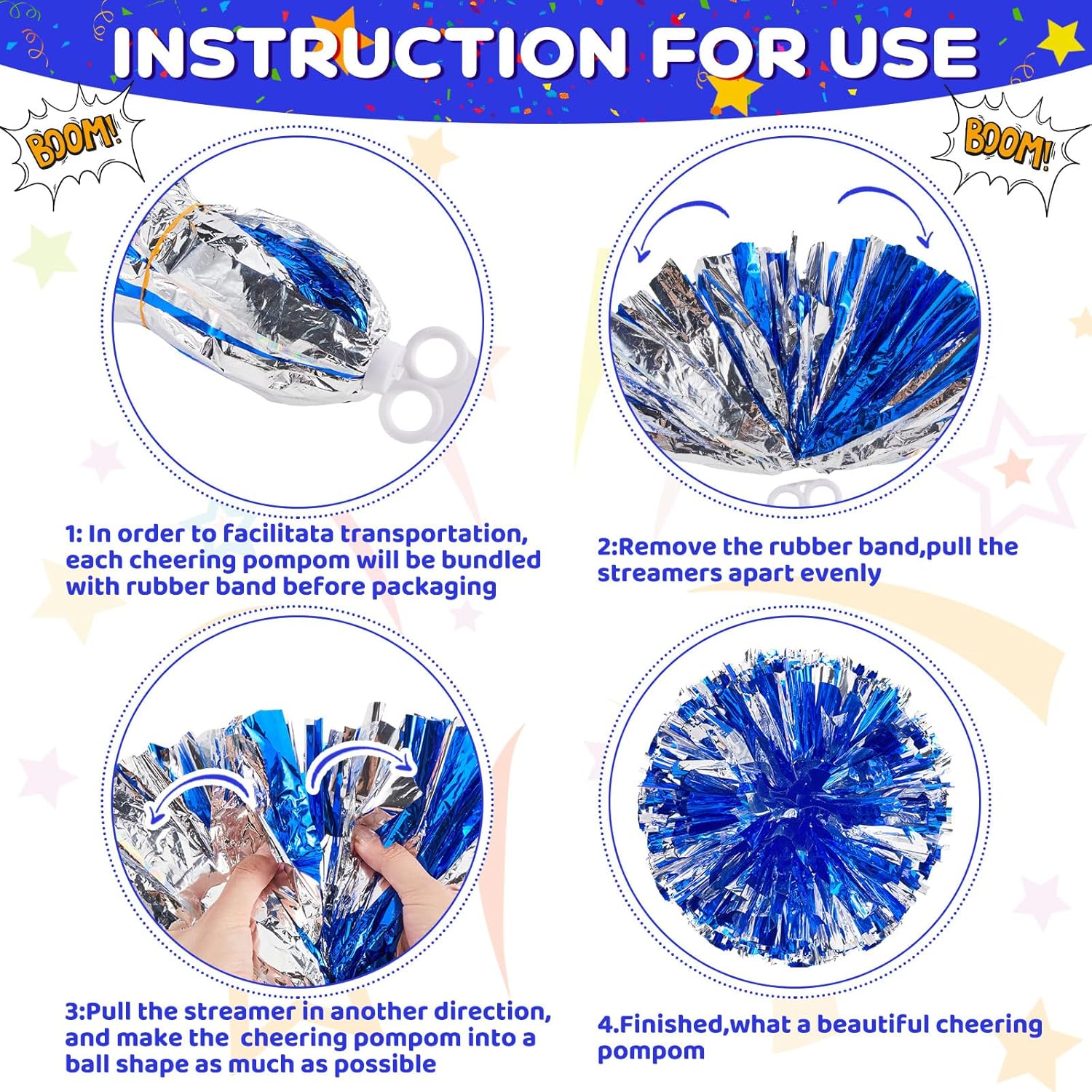 INSTRUCTION FOR USE

BOOM!

BOOM!

1: In order to facilitata transportation, each cheering pompom will be bundled with rubber band before packaging

2:Remove the rubber band,pull the streamers apart evenly

3:Pull the streamer in another direction, and make the cheering pompom into a ball shape as much as possible

4.Finished,what a beautiful cheering pompom