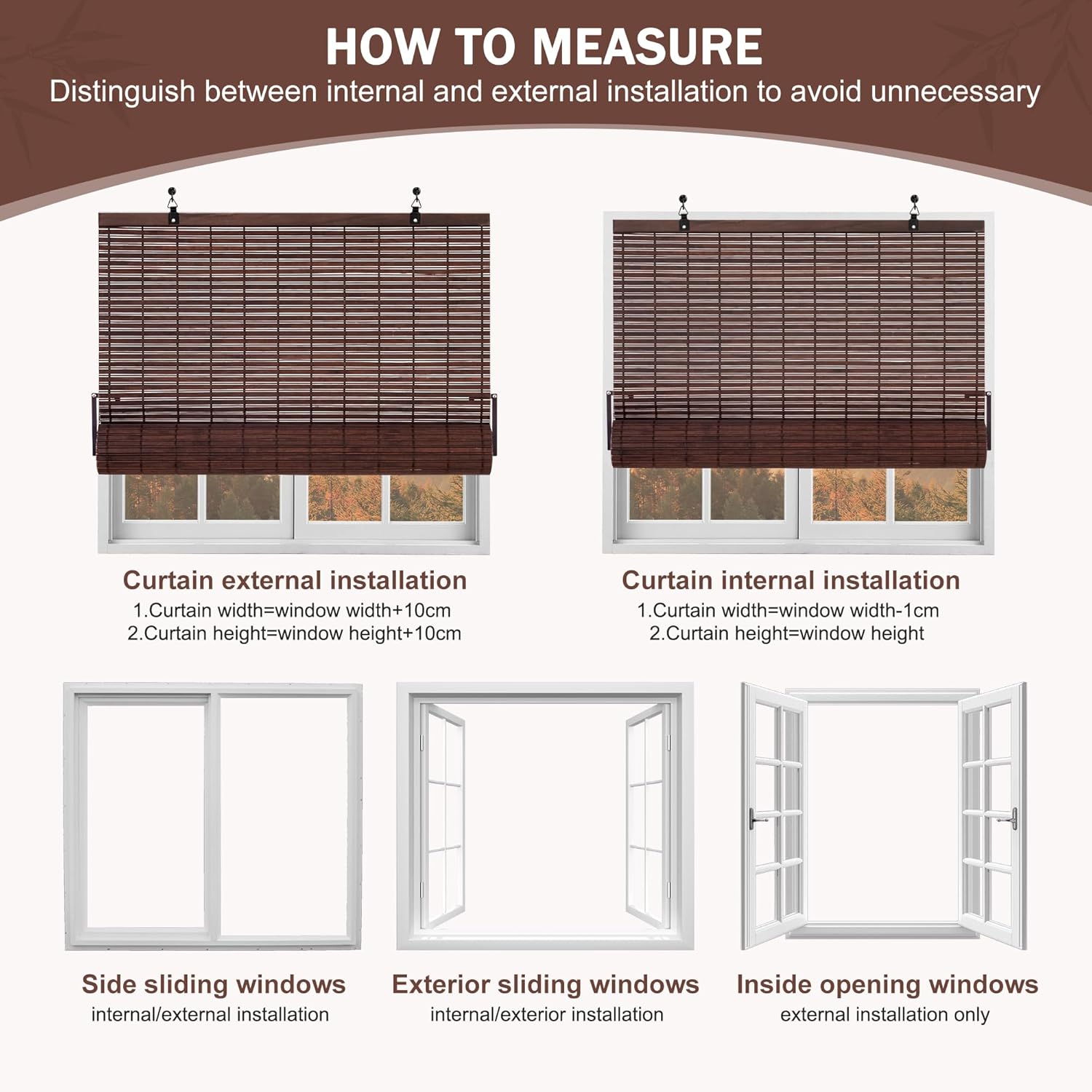 HOW TO MEASURE
Distinguish between internal and external installation to avoid unnecessary

Curtain external installation
1.Curtain width=window width+10cm
2.Curtain height=window height+10cm

Curtain internal installation
1.Curtain width=window width-1cm
2.Curtain height=window height

Side sliding windows
internal/external installation

Exterior sliding windows
internal/exterior installation

Inside opening windows
external installation only