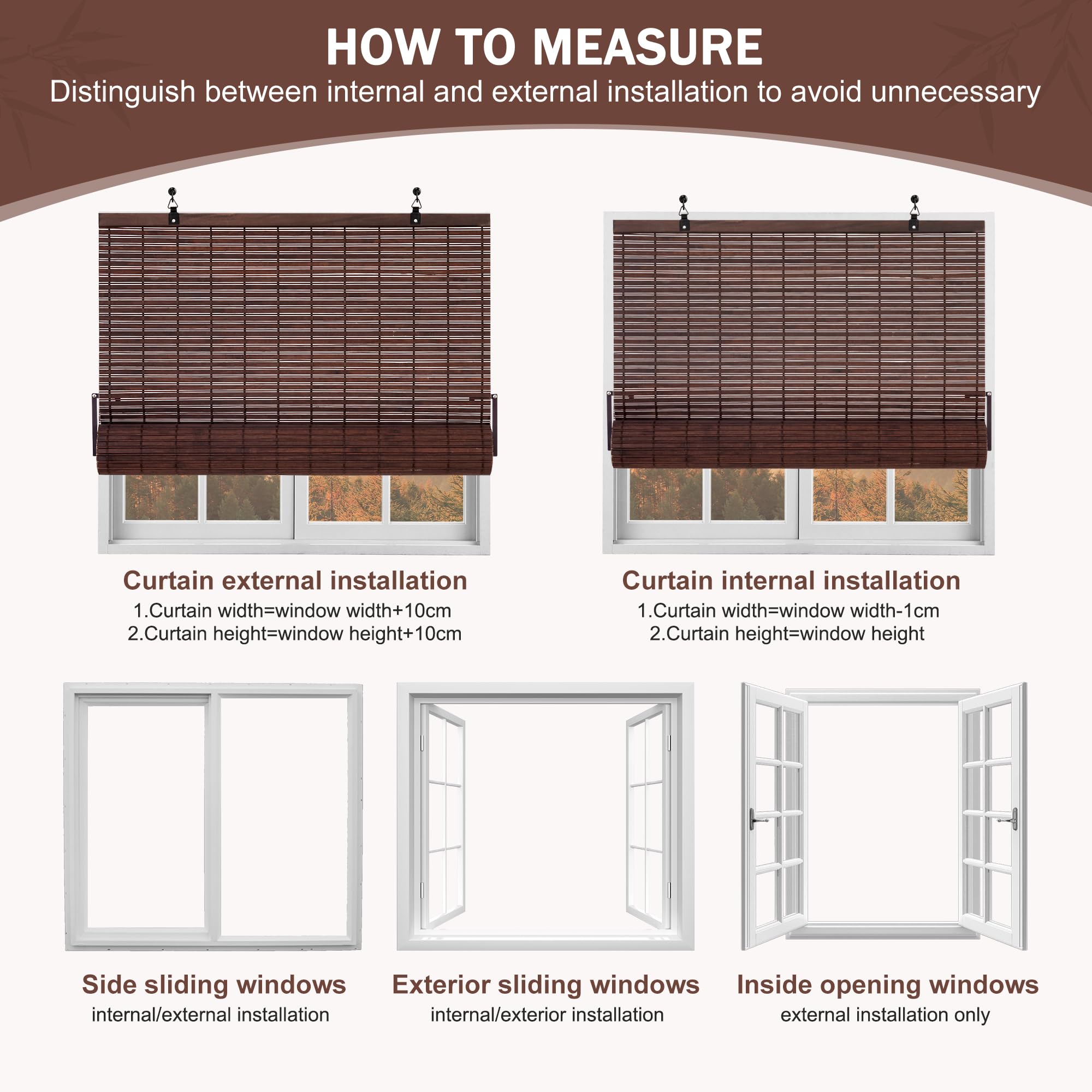 HOW TO MEASURE

Distinguish between internal and external installation to avoid unnecessary

Curtain external installation

1.Curtain width=window width+10cm
2.Curtain height=window height+10cm

Curtain internal installation

1.Curtain width=window width-1cm
2.Curtain height=window height

Side sliding windows
internal/external installation

Exterior sliding windows
internal/exterior installation

Inside opening windows
external installation only