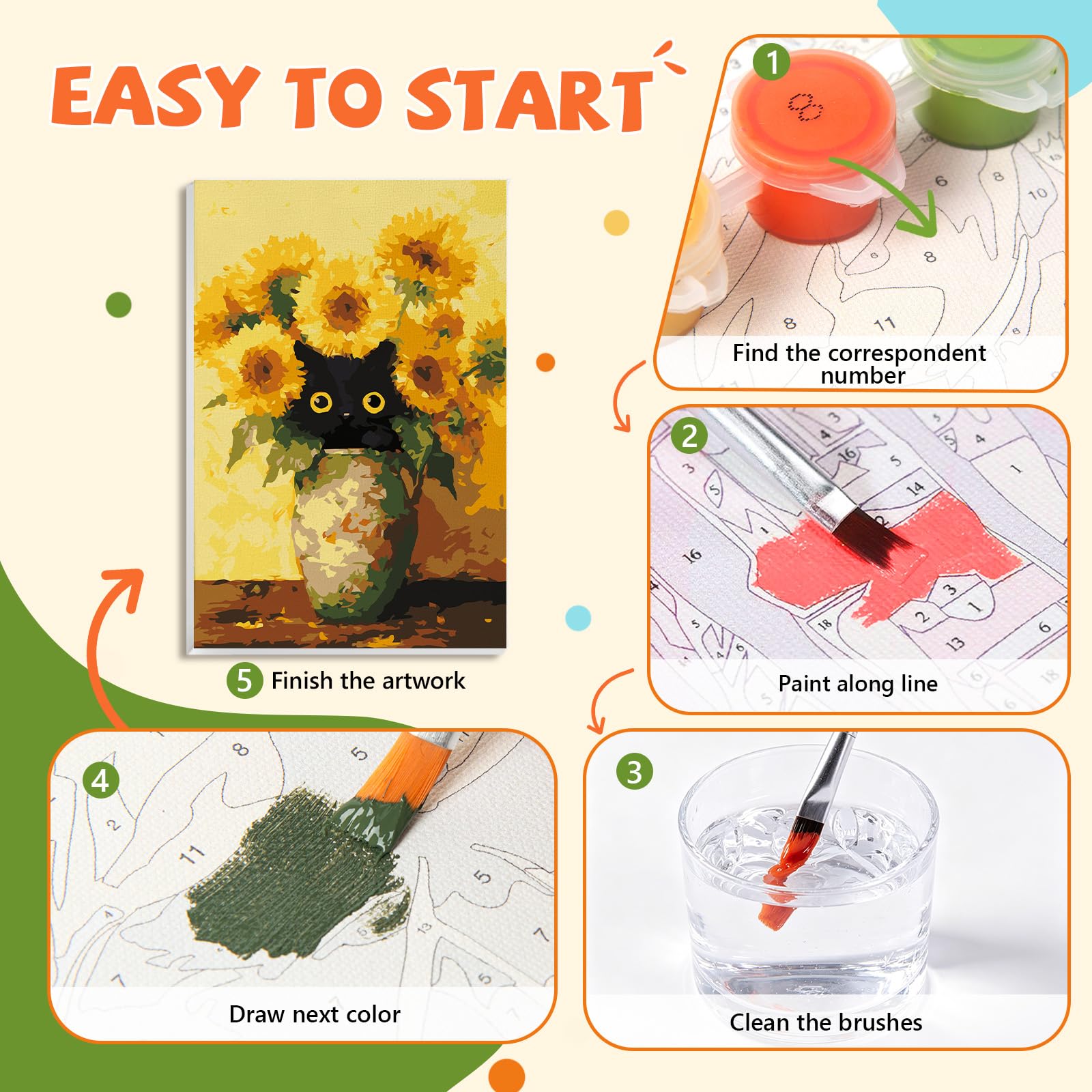 EASY TO START

1
Find the correspondent number

2
Paint along line

3
Clean the brushes

4
Draw next color

5 Finish the artwork