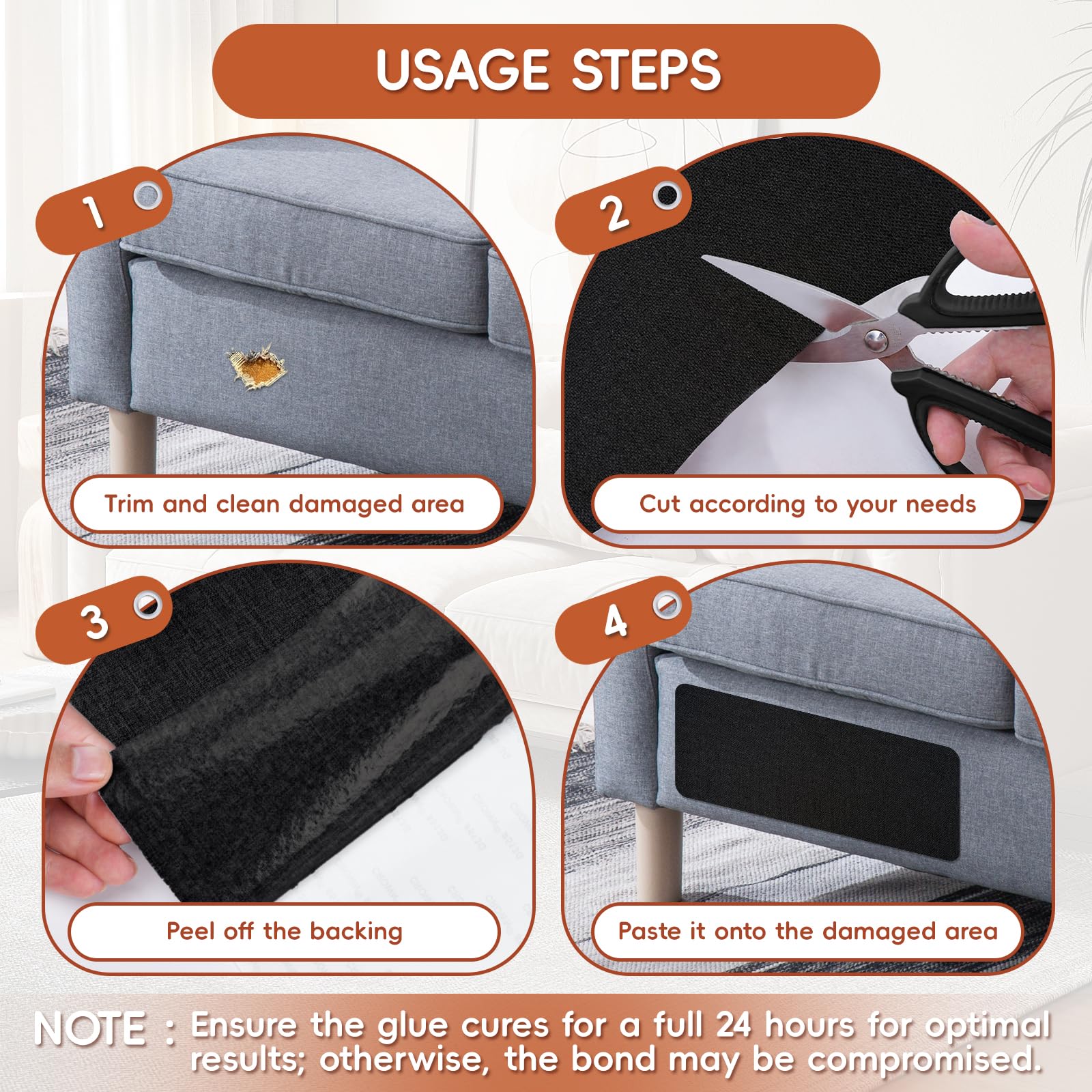 USAGE STEPS

1

Trim and clean damaged area

2

Cut according to your needs

3

Peel off the backing

4

Paste it onto the damaged area

NOTE : Ensure the glue cures for a full 24 hours for optimal results; otherwise, the bond may be compromised.