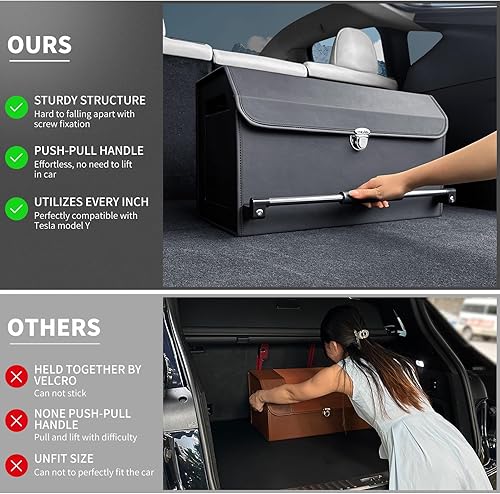 OURS

STURDY STRUCTURE
Hard to falling apart with screw fixation

PUSH-PULL HANDLE
Effortless, no need to lift in car

UTILIZES EVERY INCH
Perfectly compatible with Tesla model Y

OTHERS

HELD TOGETHER BY VELCRO
Can not stick

NONE PUSH-PULL HANDLE
Pull and lift with difficulty

UNFIT SIZE
Can not to perfectly fit the car