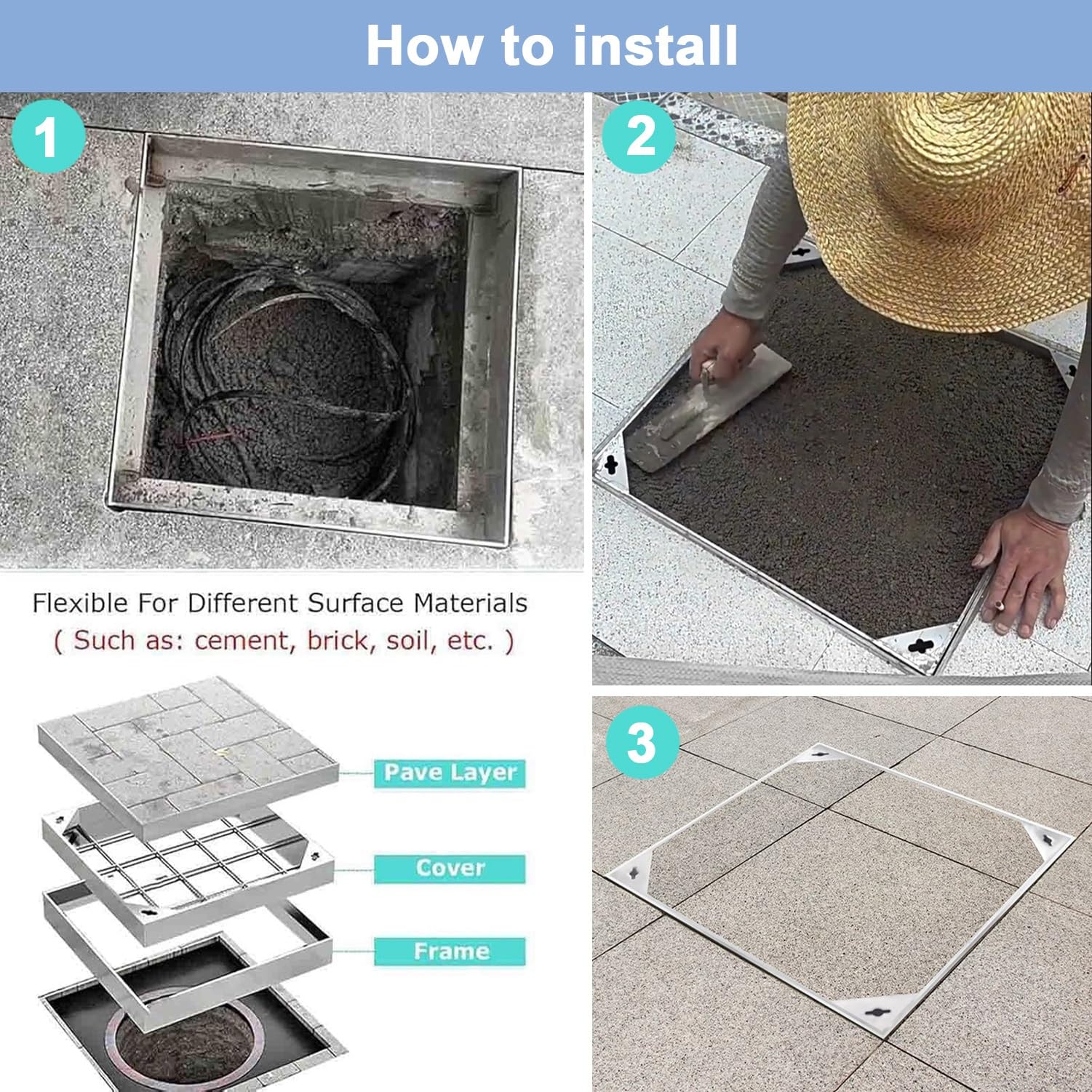 How to install

1

Flexible For Different Surface Materials
( Such as: cement, brick, soil, etc. )

Pave Layer

Cover

Frame

2

3