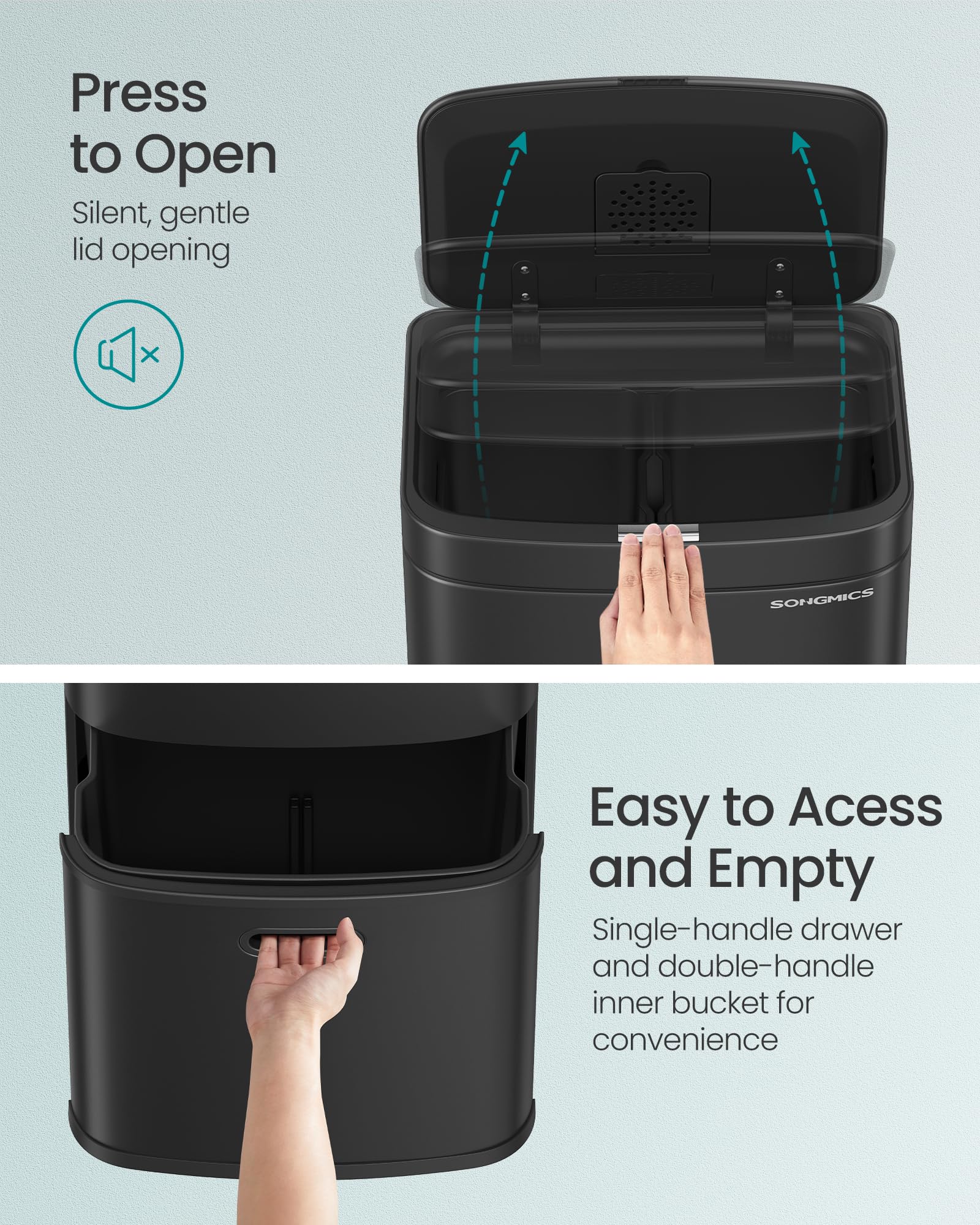 Press to Open

Silent, gentle lid opening

SONGMICS

Easy to Acess and Empty

Single-handle drawer and double-handle inner bucket for convenience