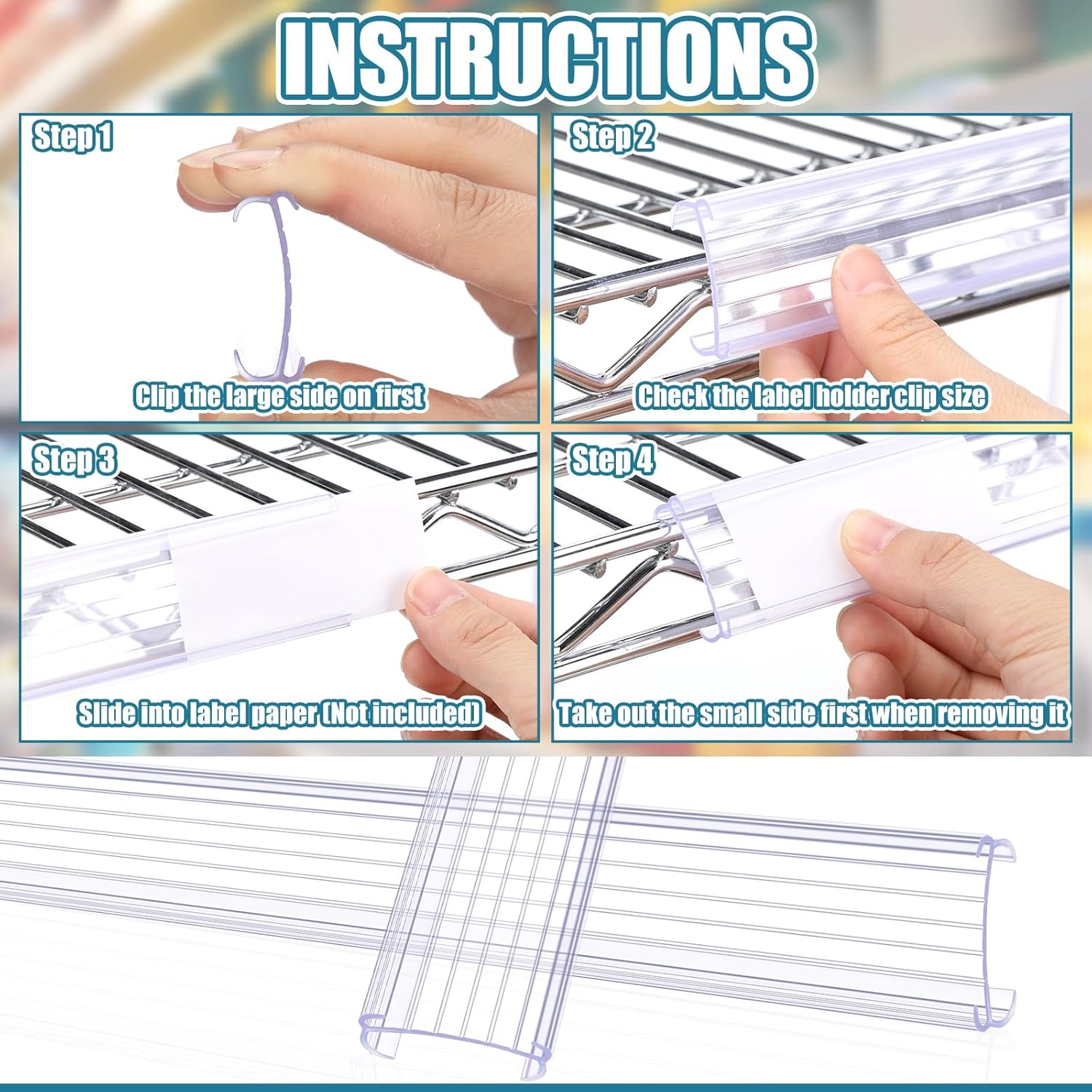 INSTRUCTIONS

Step 1

Clip the large side on first

Step 2

Check the label holder clip size

Step 3

Slide into label paper (Not included)

Step 4

Take out the small side first when removing it