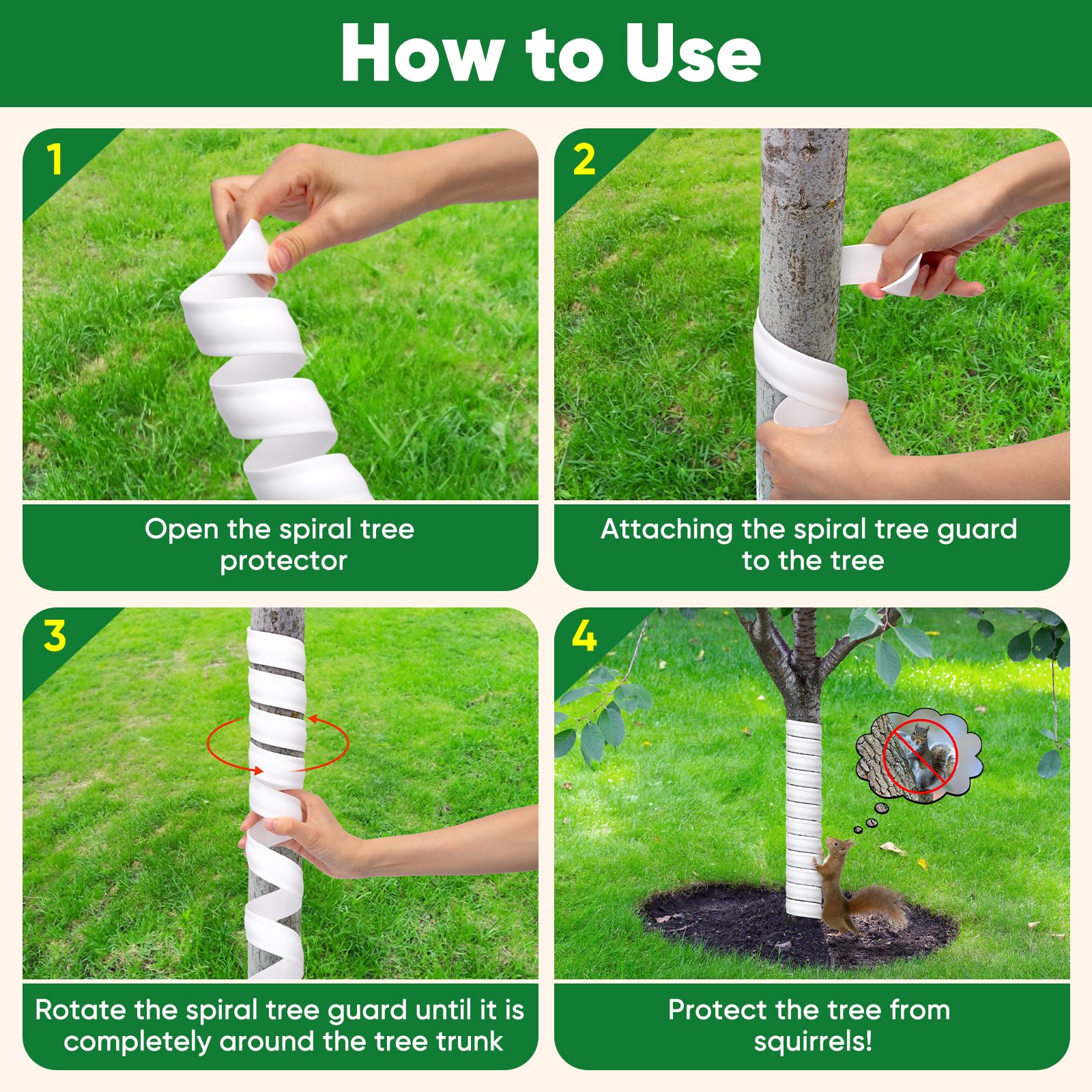 How to Use

1

Open the spiral tree protector

2

Attaching the spiral tree guard to the tree

3

Rotate the spiral tree guard until it is completely around the tree trunk

4

Protect the tree from squirrels!