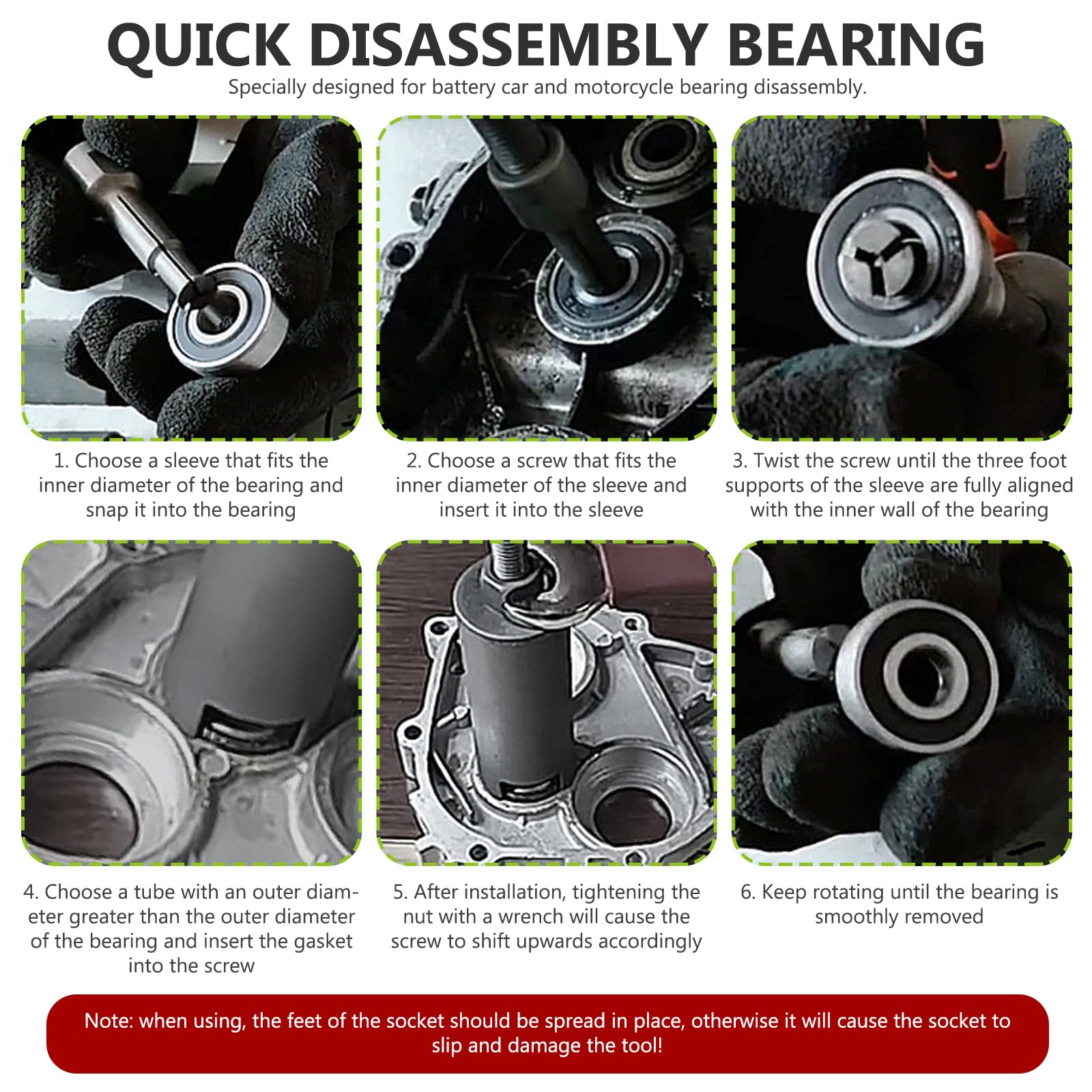 QUICK DISASSEMBLY BEARING

Specially designed for battery car and motorcycle bearing disassembly.

1. Choose a sleeve that fits the inner diameter of the bearing and snap it into the bearing

2. Choose a screw that fits the inner diameter of the sleeve and insert it into the sleeve

3. Twist the screw until the three foot supports of the sleeve are fully aligned with the inner wall of the bearing

4. Choose a tube with an outer diameter greater than the outer diameter of the bearing and insert the gasket into the screw

5. After installation, tightening the nut with a wrench will cause the screw to shift upwards accordingly

6. Keep rotating until the bearing is smoothly removed

Note: when using, the feet of the socket should be spread in place, otherwise it will cause the socket to slip and damage the tool!