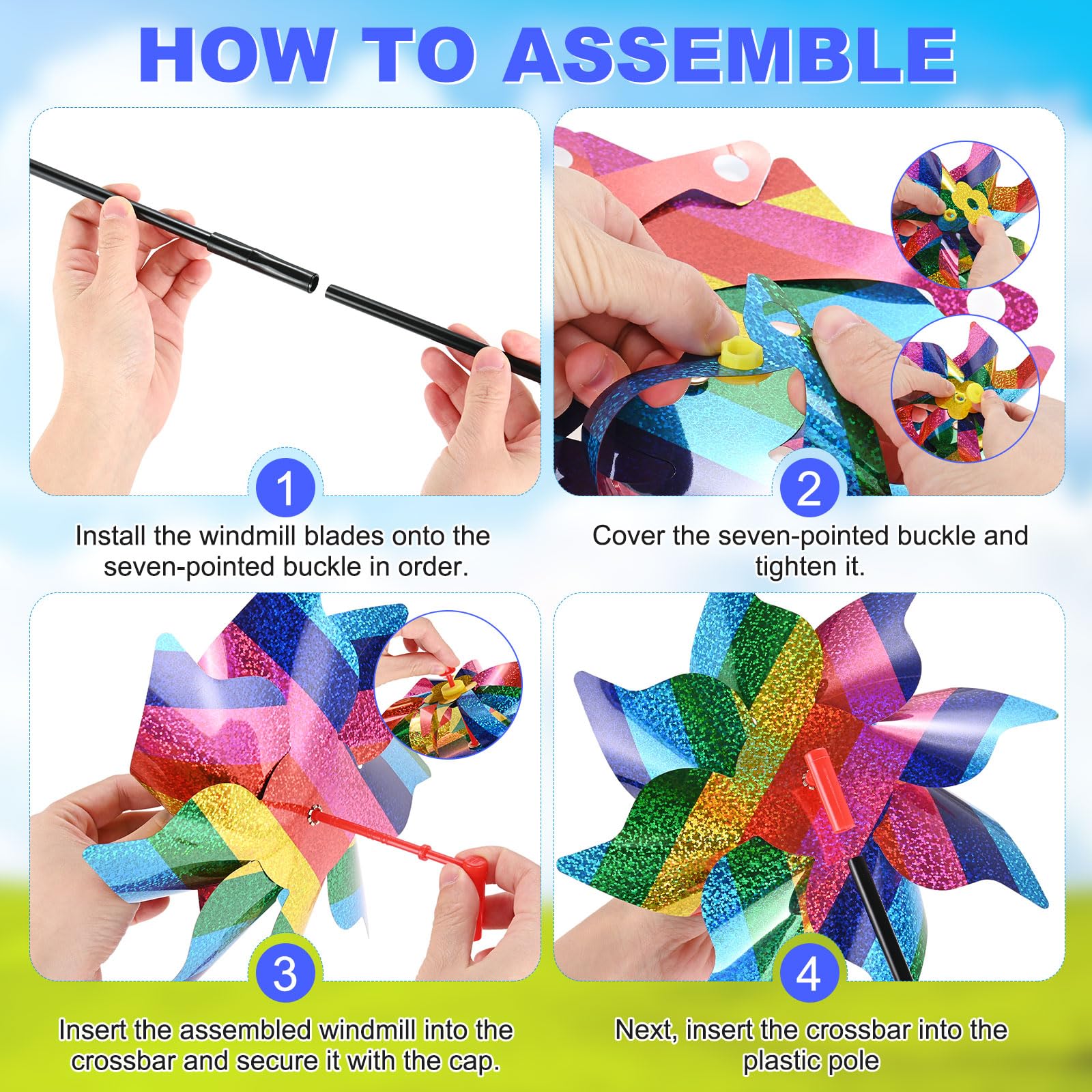 HOW TO ASSEMBLE

1

Install the windmill blades onto the seven-pointed buckle in order.

2

Cover the seven-pointed buckle and tighten it.

3

Insert the assembled windmill into the crossbar and secure it with the cap.

4

Next, insert the crossbar into the plastic pole