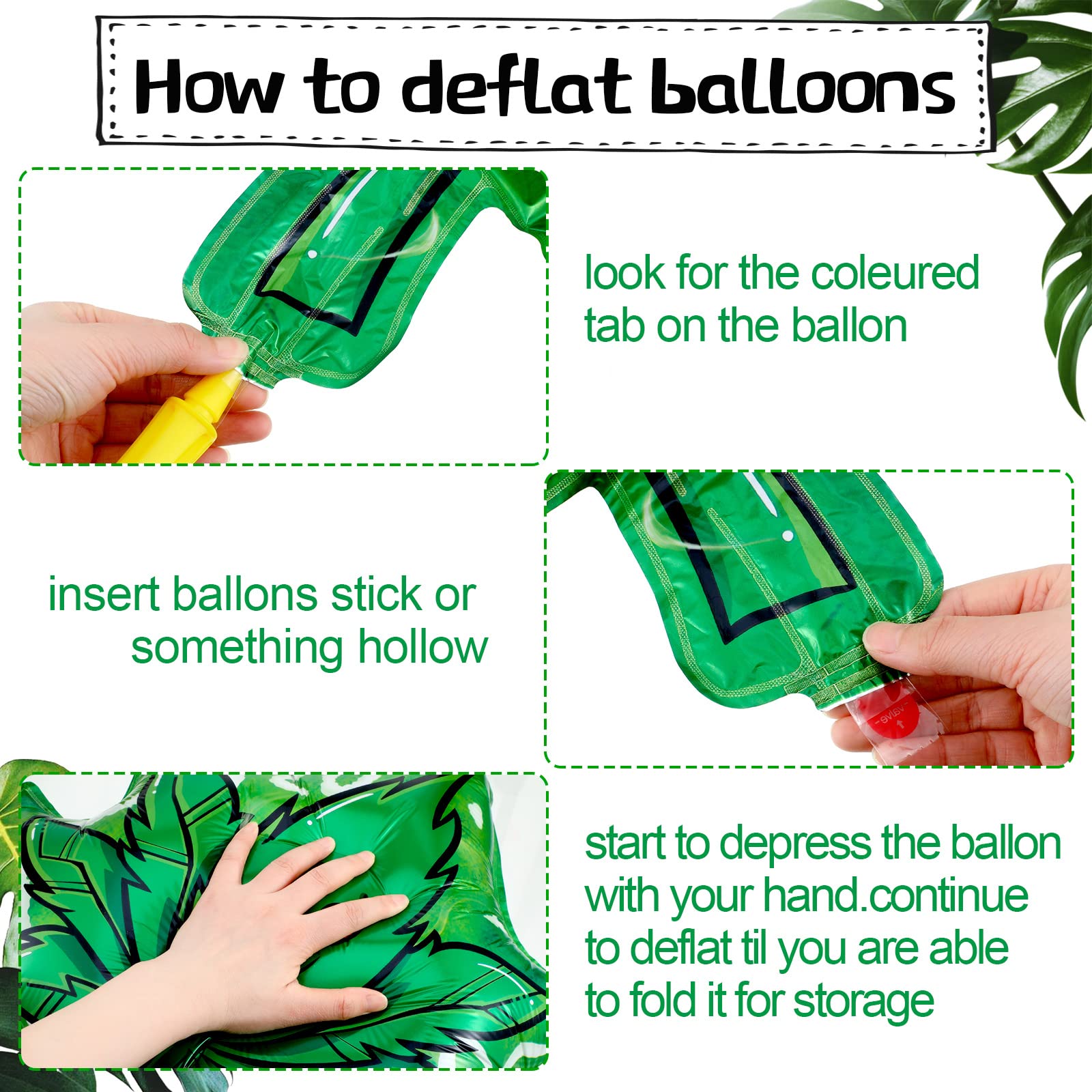 How to deflat balloons

look for the coleured tab on the ballon

insert ballons stick or something hollow

valve

start to depress the ballon with your hand.continue to deflat til you are able to fold it for storage