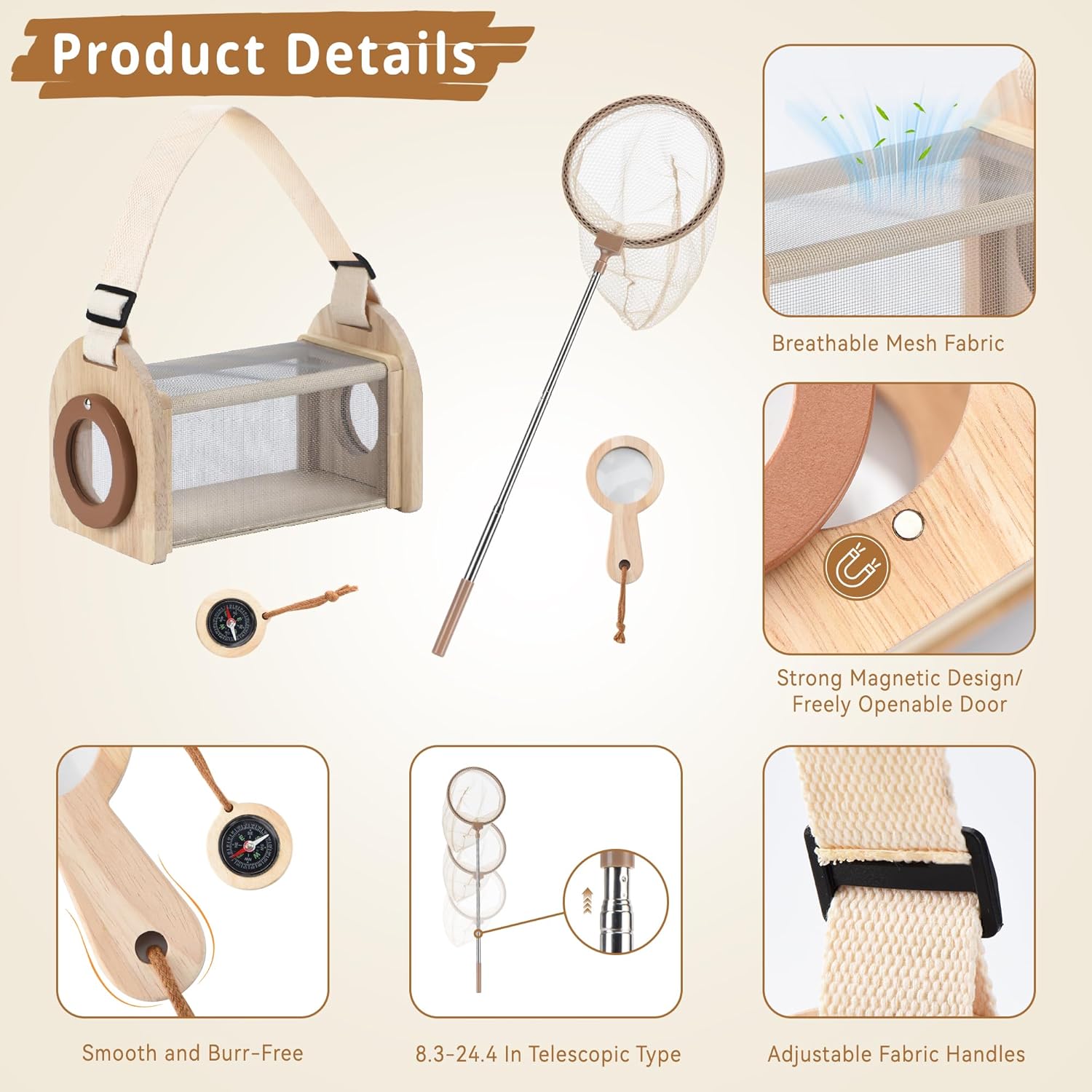 Product Details

Breathable Mesh Fabric

Strong Magnetic Design/ Freely Openable Door

Smooth and Burr-Free

8.3-24.4 In Telescopic Type

Adjustable Fabric Handles