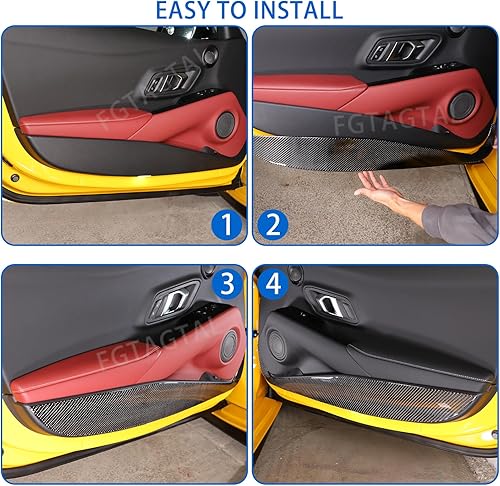 EASY TO INSTALL

FGTAGTAL

1

FGTAGTAL

2

FGTAGTAL

3

4