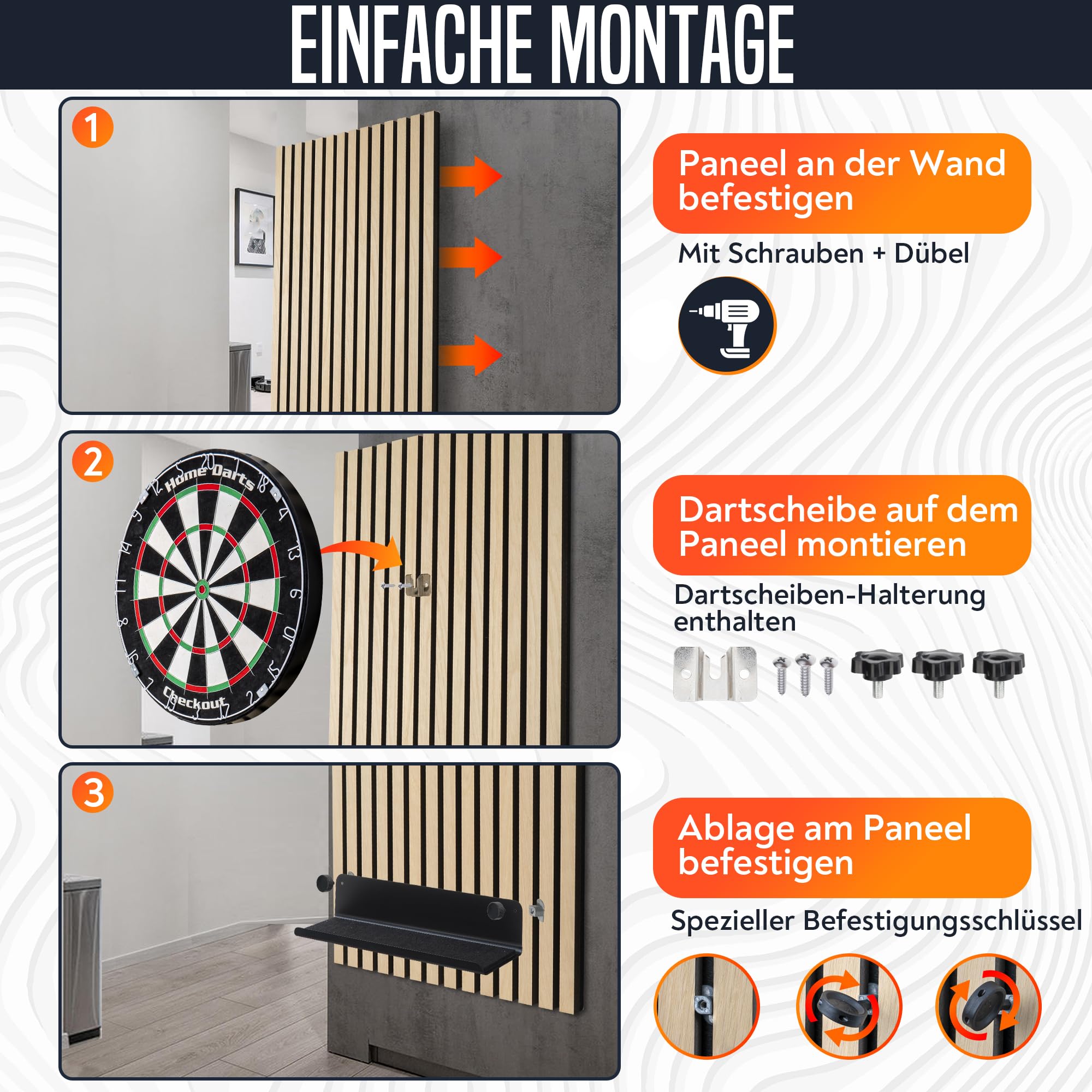 EINFACHE MONTAGE

1

Paneel an der Wand befestigen

Mit Schrauben + Dübel

2

Home Darts

Checkout

20 1 18 4 13 6 10 15 2 17 3 19 7 16 8 11 14 9 12 5

Dartscheibe auf dem Paneel montieren

Dartscheiben-Halterung enthalten

3

Ablage am Paneel befestigen

Spezieller Befestigungsschlüssel