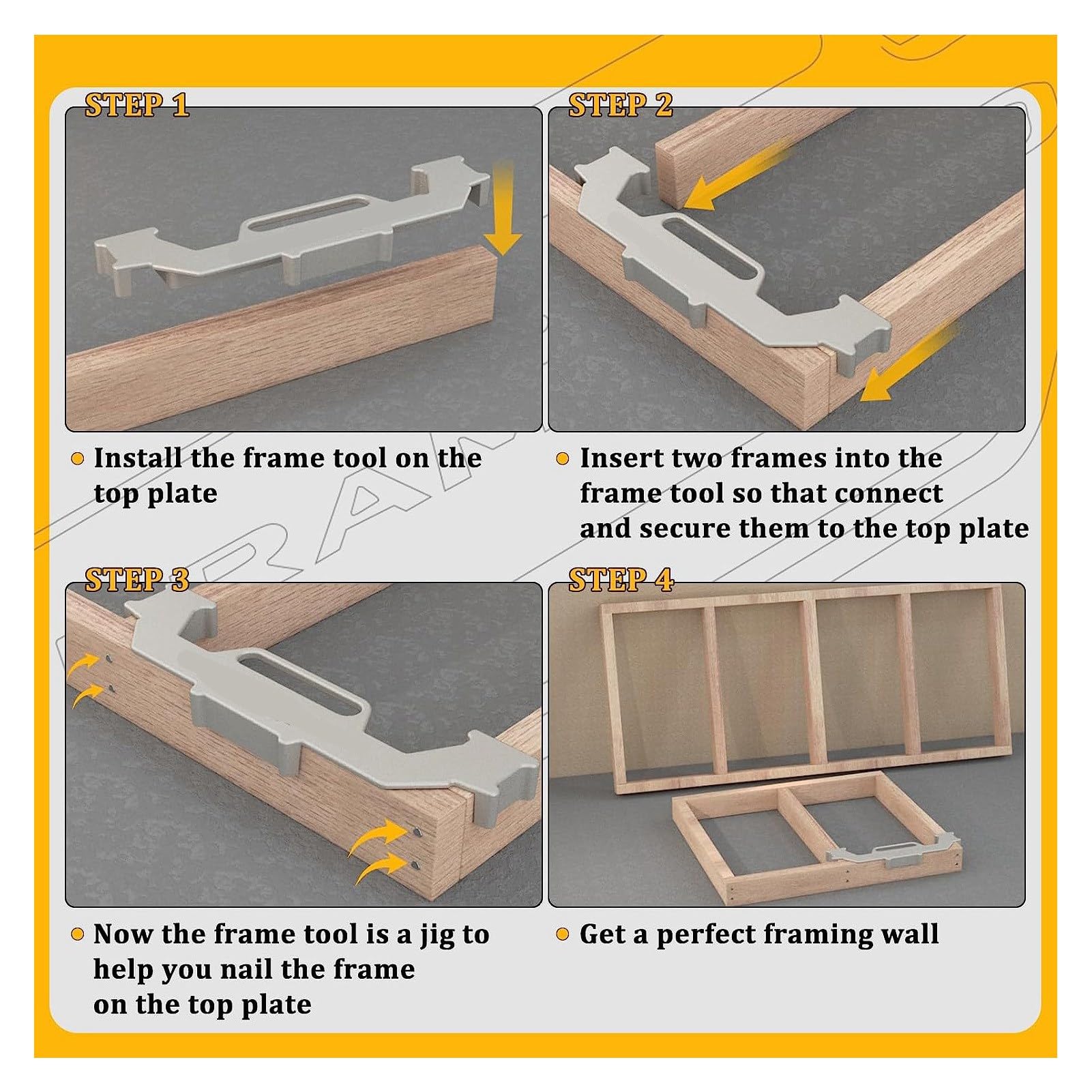 STEP 1

Install the frame tool on the top plate

STEP 2

Insert two frames into the frame tool so that connect and secure them to the top plate

STEP 3

Now the frame tool is a jig to help you nail the frame on the top plate

STEP 4

Get a perfect framing wall