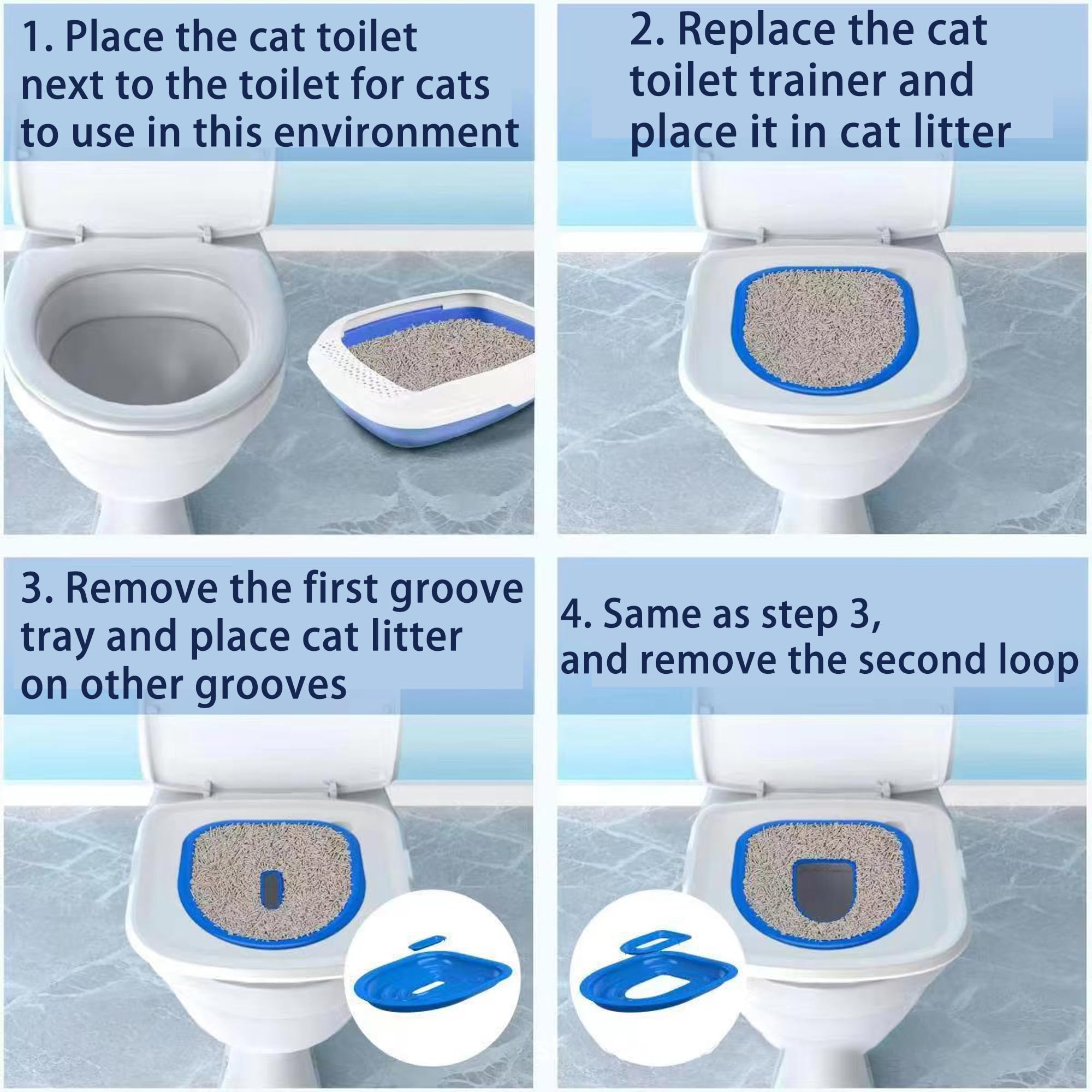 1. Place the cat toilet next to the toilet for cats to use in this environment

2. Replace the cat toilet trainer and place it in cat litter

3. Remove the first groove tray and place cat litter on other grooves

4. Same as step 3, and remove the second loop