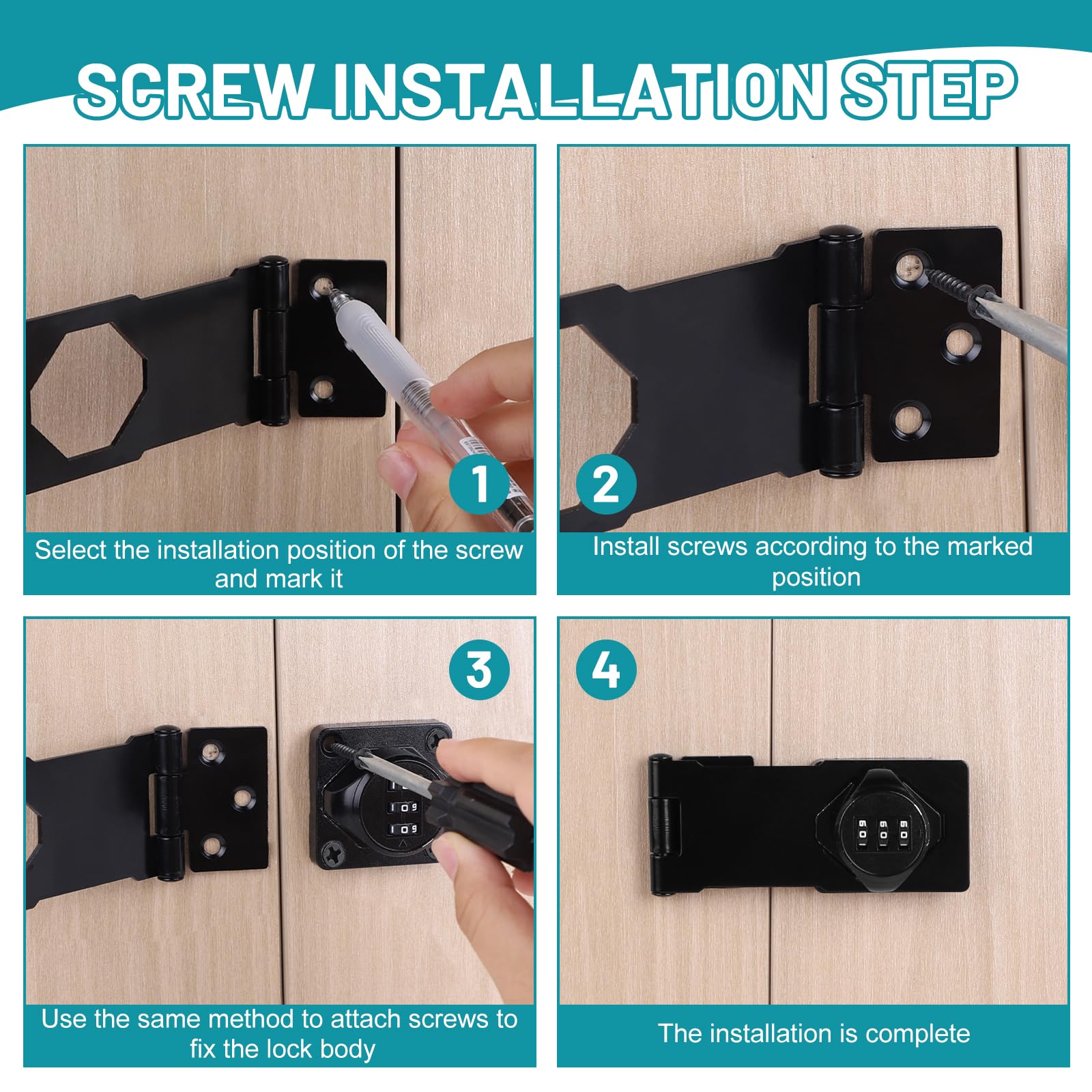 SCREW INSTALLATION STEP

1

Select the installation position of the screw and mark it

2

Install screws according to the marked position

3

Use the same method to attach screws to fix the lock body

4

The installation is complete