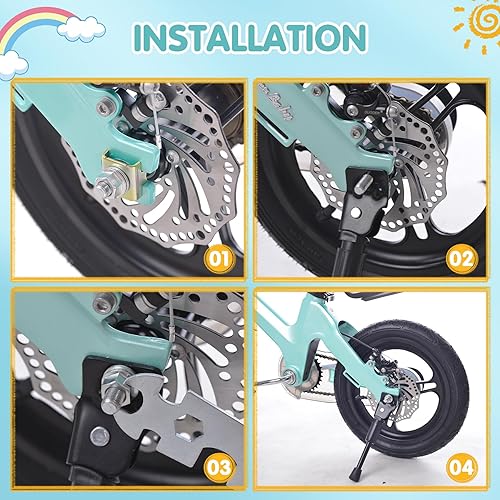 INSTALLATION

01

02

03

04