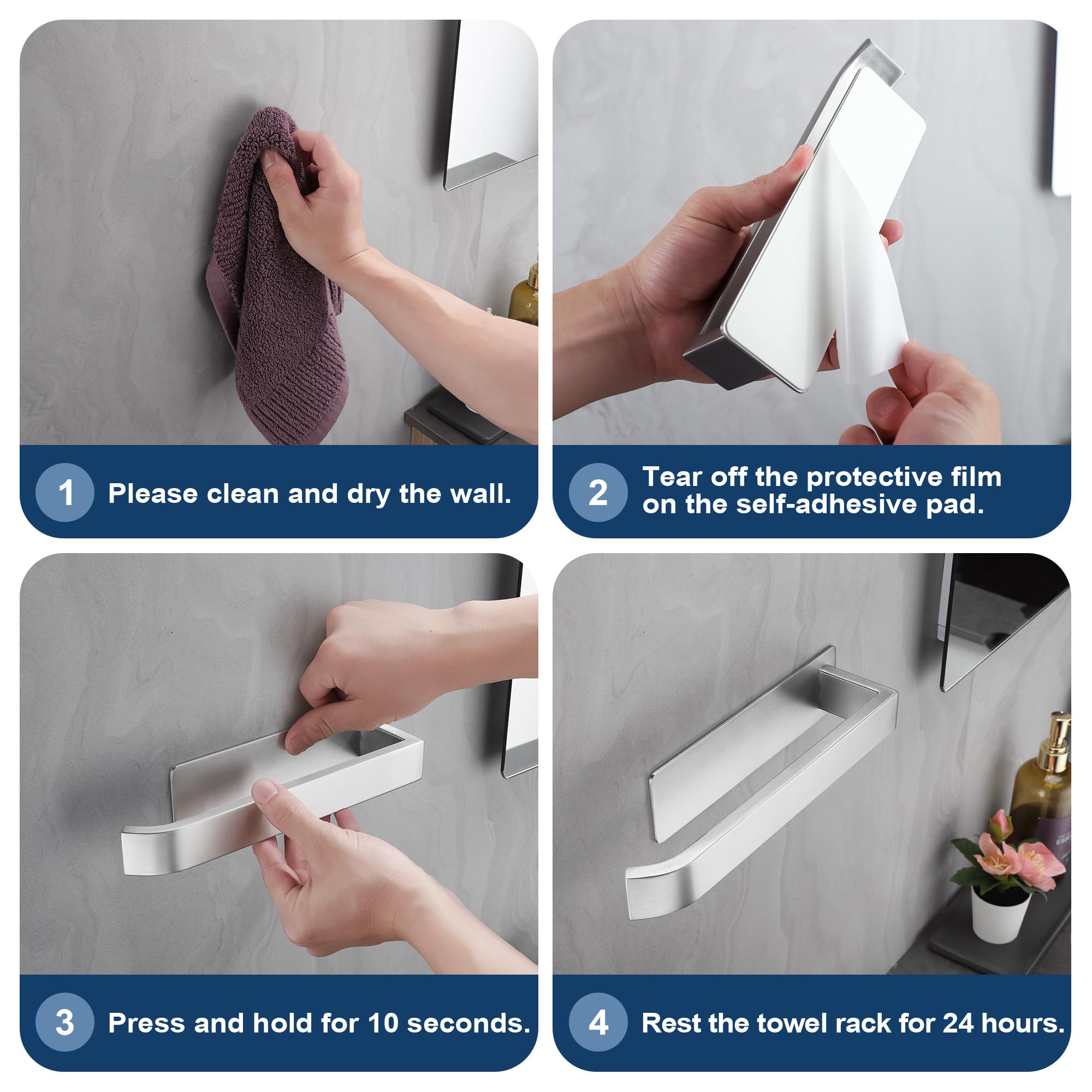 1 Please clean and dry the wall.

2 Tear off the protective film on the self-adhesive pad.

3 Press and hold for 10 seconds.

4 Rest the towel rack for 24 hours.