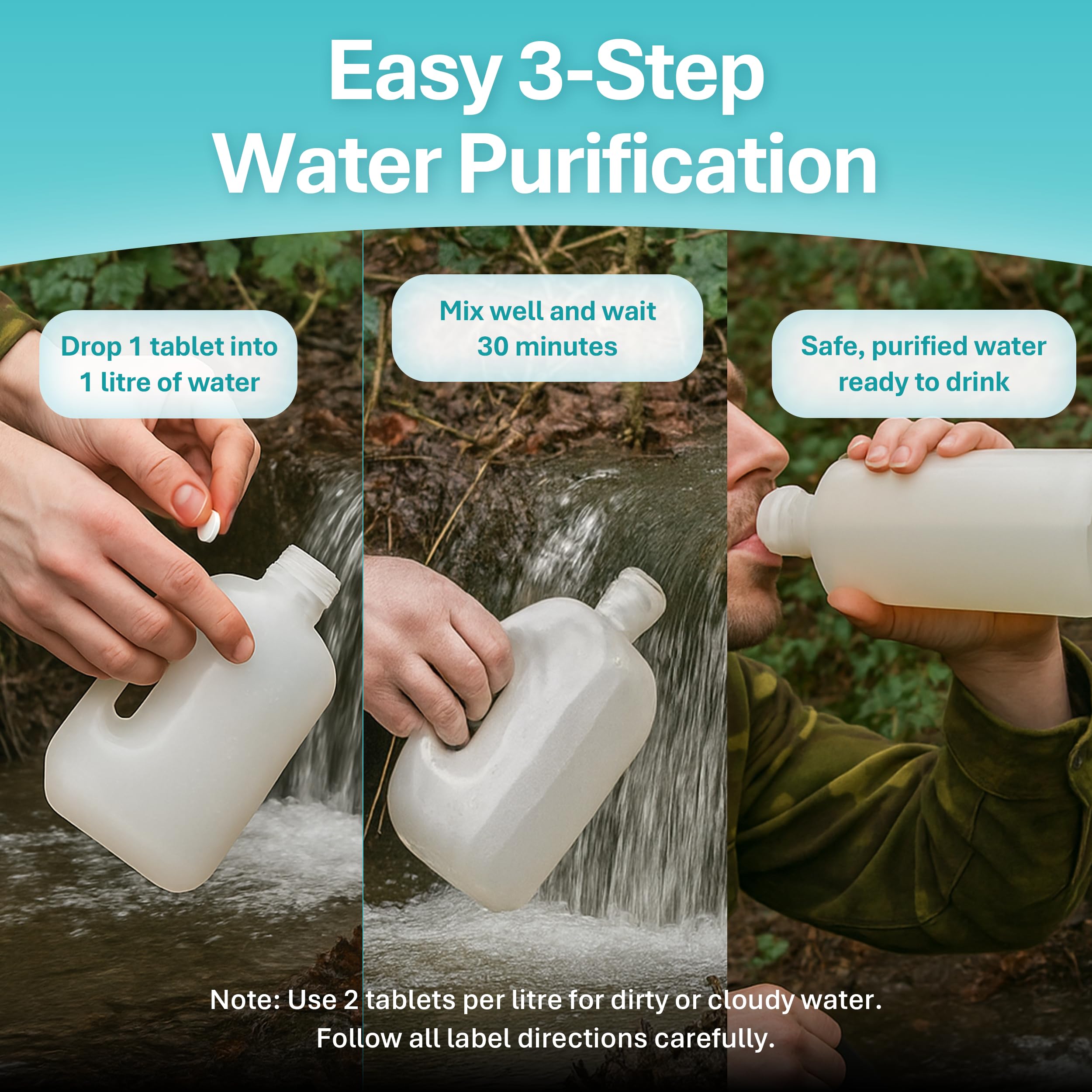 Easy 3-Step Water Purification

Drop 1 tablet into 1 litre of water

Mix well and wait 30 minutes

Safe, purified water ready to drink

Note: Use 2 tablets per litre for dirty or cloudy water.
Follow all label directions carefully.