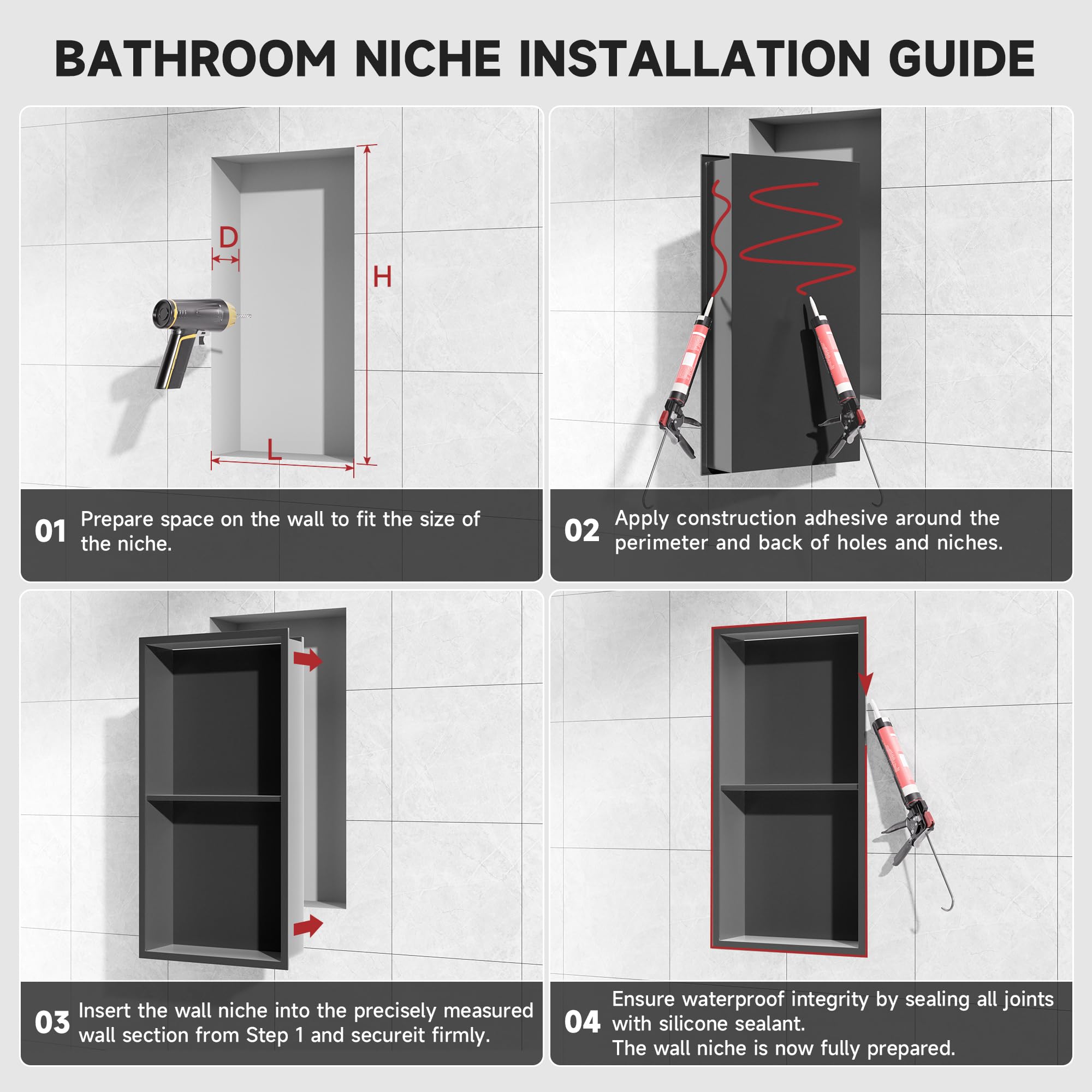 BATHROOM NICHE INSTALLATION GUIDE

D

H

L

01 Prepare space on the wall to fit the size of the niche.

02 Apply construction adhesive around the perimeter and back of holes and niches.

03 Insert the wall niche into the precisely measured wall section from Step 1 and secureit firmly.

04 Ensure waterproof integrity by sealing all joints with silicone sealant.
The wall niche is now fully prepared.