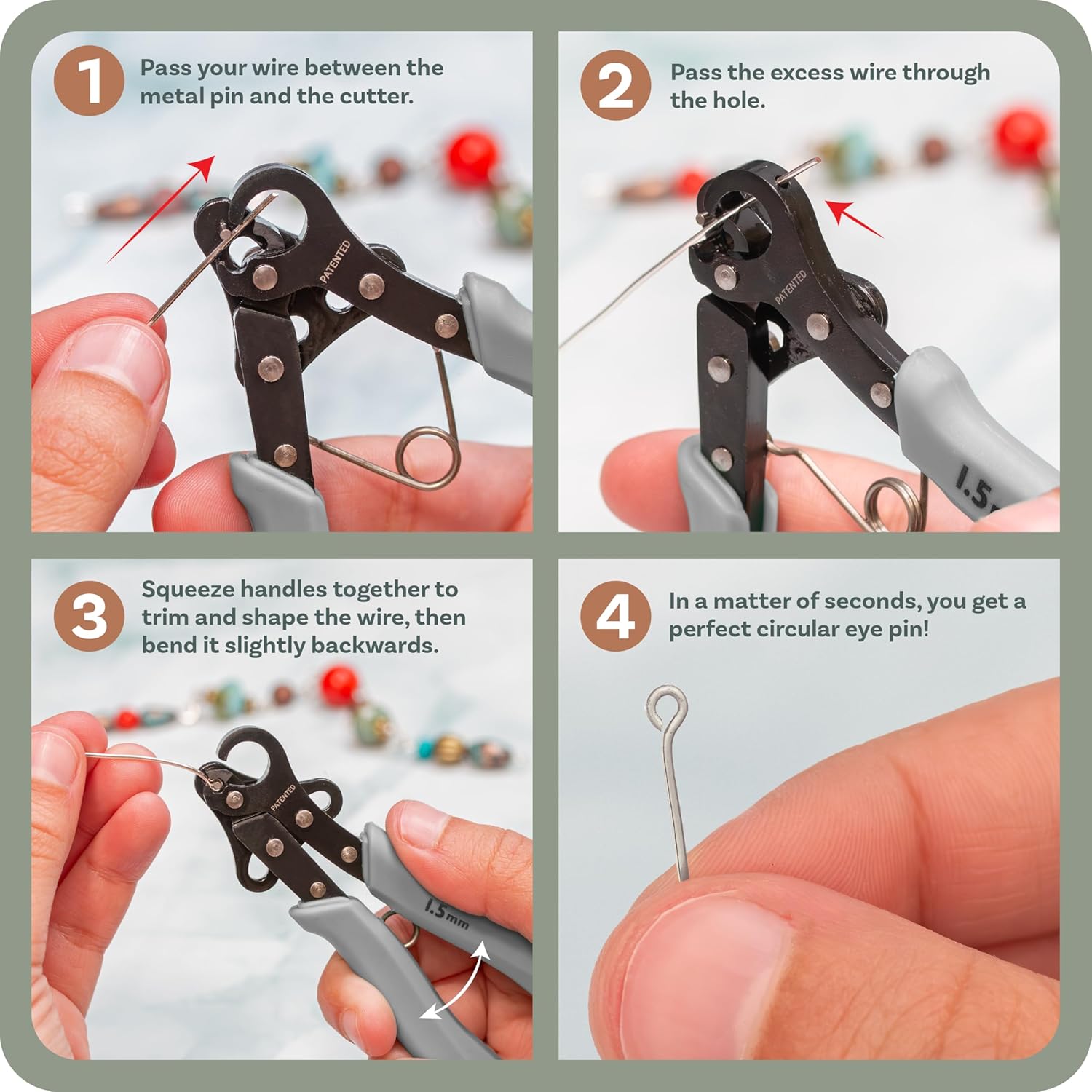 1 Pass your wire between the metal pin and the cutter.

PATENTED

2 Pass the excess wire through the hole.

PATENTED

1.5

3 Squeeze handles together to trim and shape the wire, then bend it slightly backwards.

PATENTED

1.5mm

4 In a matter of seconds, you get a perfect circular eye pin!