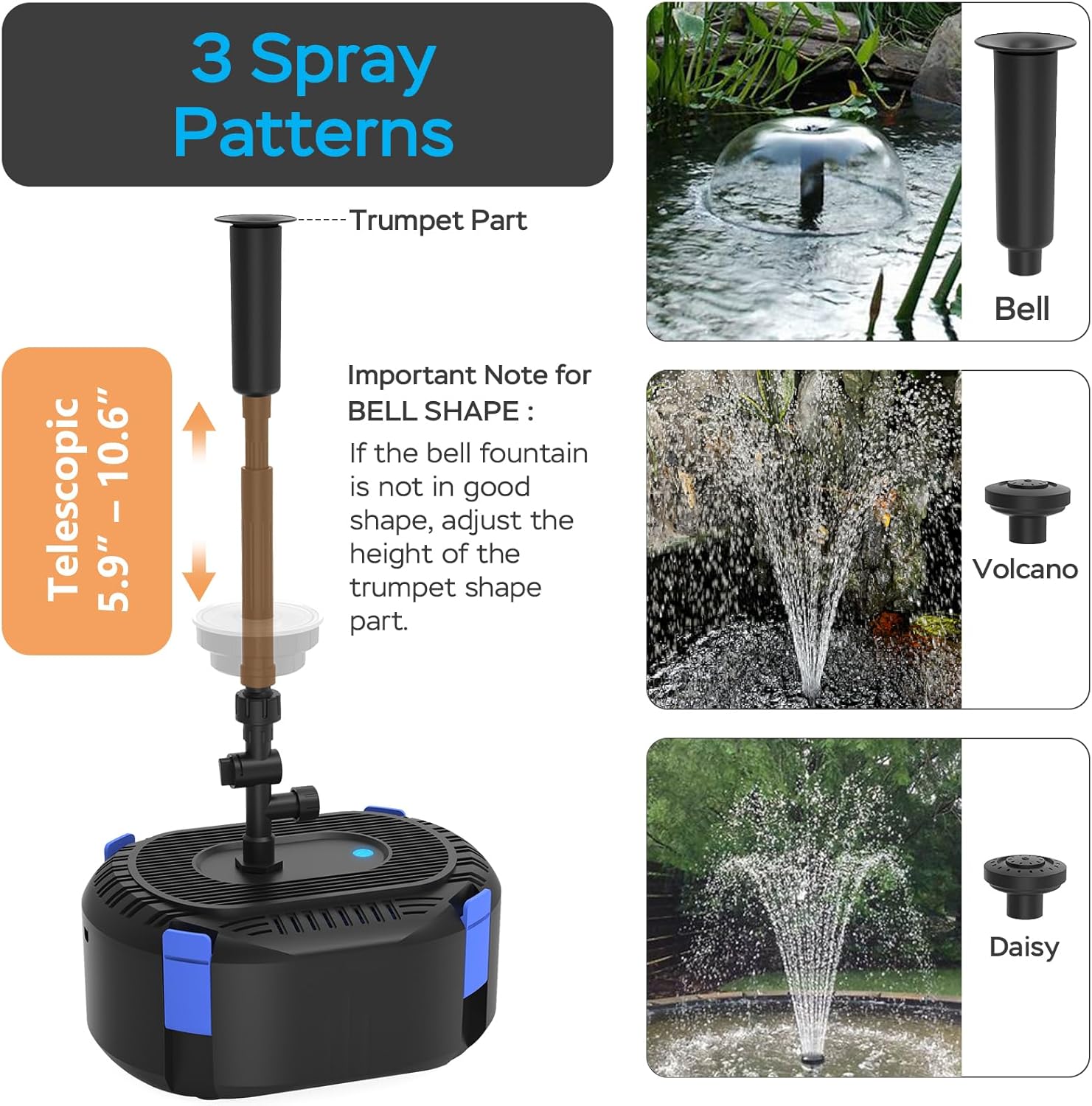 3 Spray Patterns

Trumpet Part

Telescopic 5.9" – 10.6"

Important Note for BELL SHAPE :

If the bell fountain is not in good shape, adjust the height of the trumpet shape part.

Bell

Volcano

Daisy