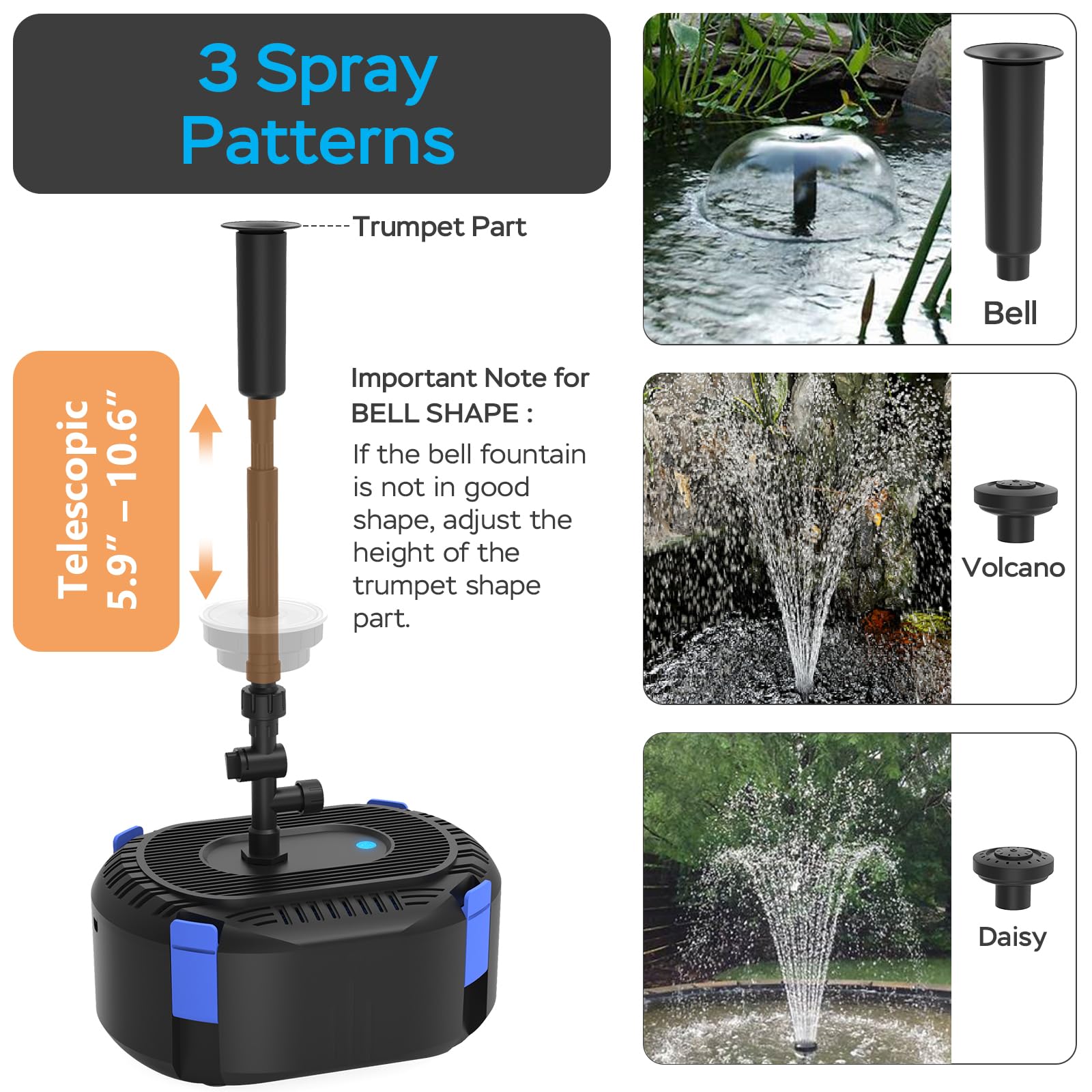 3 Spray Patterns

Trumpet Part

Telescopic 5.9" – 10.6"

Important Note for BELL SHAPE :

If the bell fountain is not in good shape, adjust the height of the trumpet shape part.

Bell

Volcano

Daisy