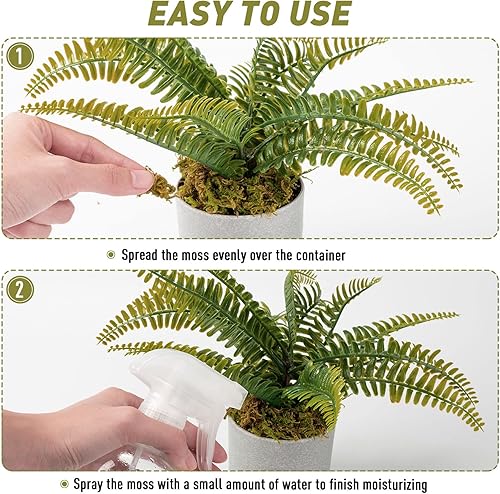 EASY TO USE

1

Spread the moss evenly over the container

2

Spray the moss with a small amount of water to finish moisturizing