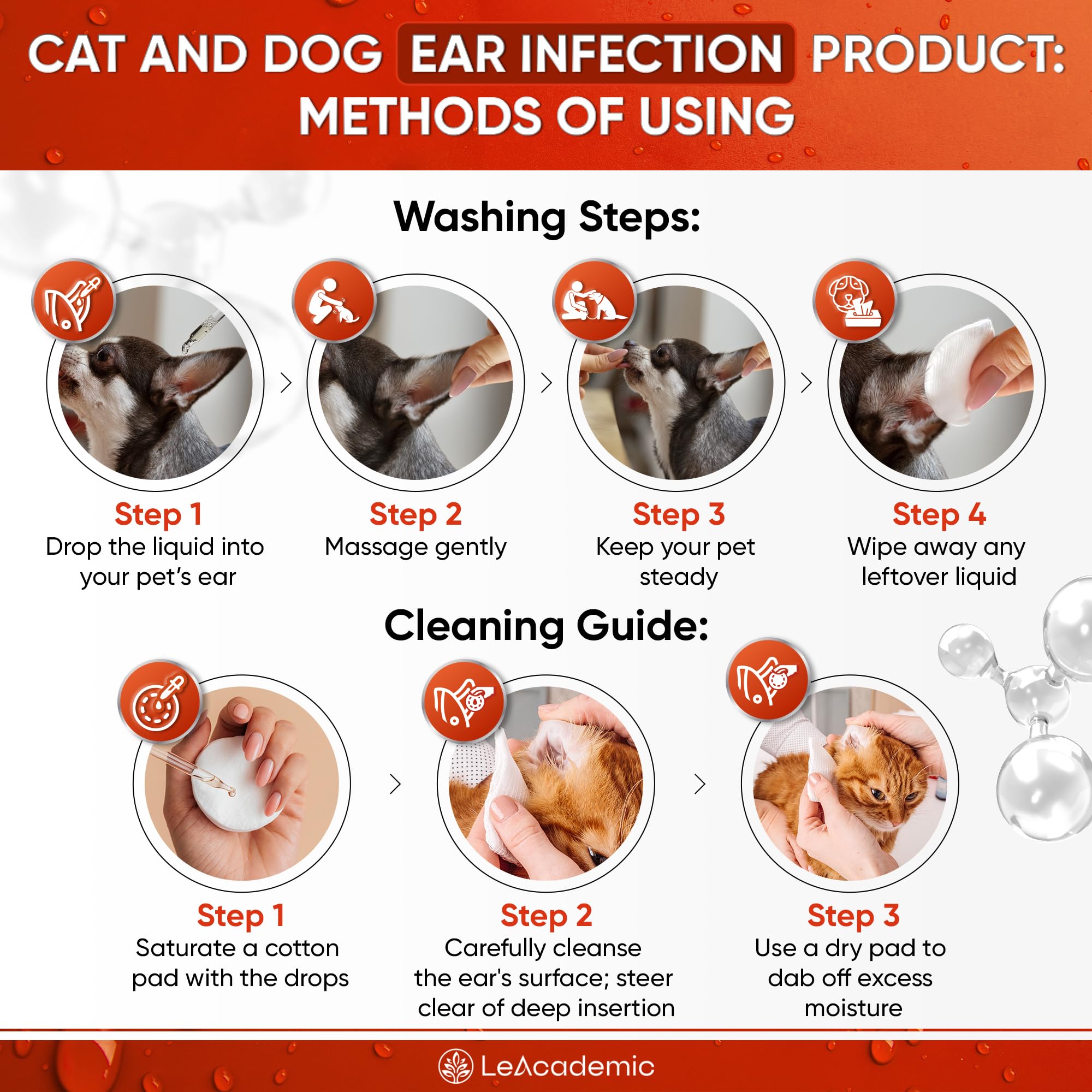 CAT AND DOG EAR INFECTION PRODUCT: METHODS OF USING

Washing Steps:

Step 1
Drop the liquid into your pet's ear

Step 2
Massage gently

Step 3
Keep your pet steady

Step 4
Wipe away any leftover liquid

Cleaning Guide:

Step 1
Saturate a cotton pad with the drops

Step 2
Carefully cleanse the ear's surface; steer clear of deep insertion

Step 3
Use a dry pad to dab off excess moisture

LeAcademic