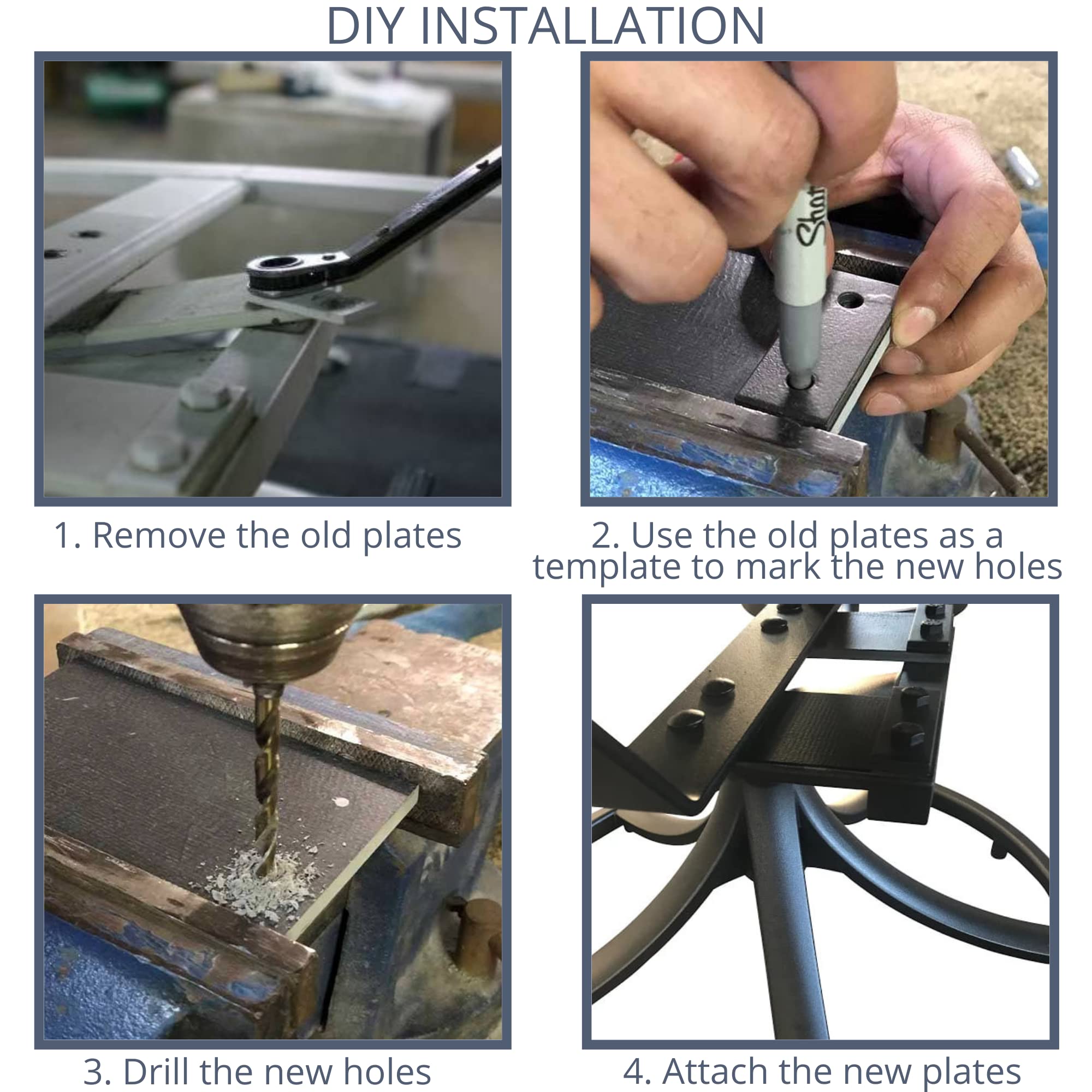 DIY INSTALLATION

Shar

1. Remove the old plates

2. Use the old plates as a template to mark the new holes

3. Drill the new holes

4. Attach the new plates