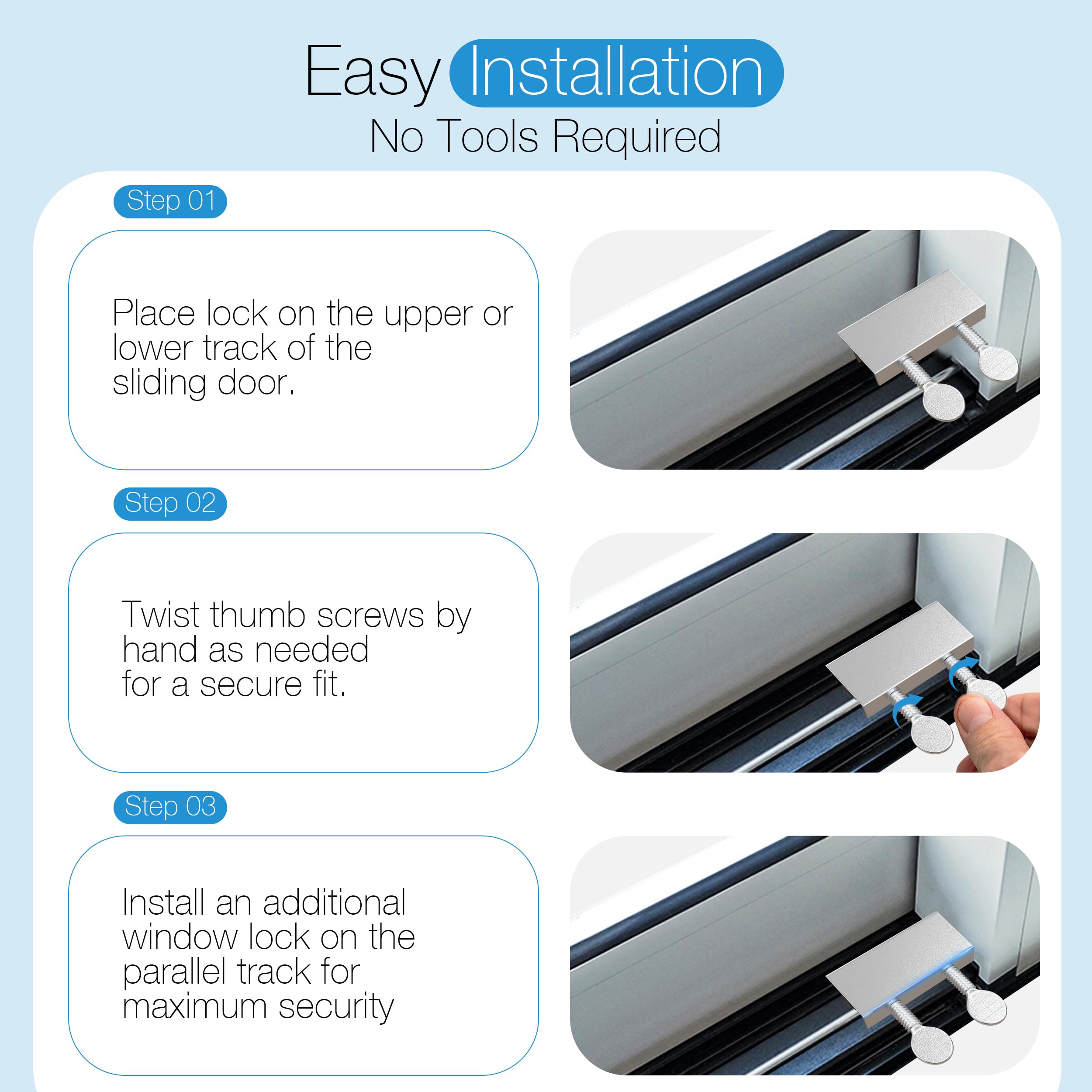 Easy Installation
No Tools Required

Step 01

Place lock on the upper or lower track of the sliding door.

Step 02

Twist thumb screws by hand as needed for a secure fit.

Step 03

Install an additional window lock on the parallel track for maximum security