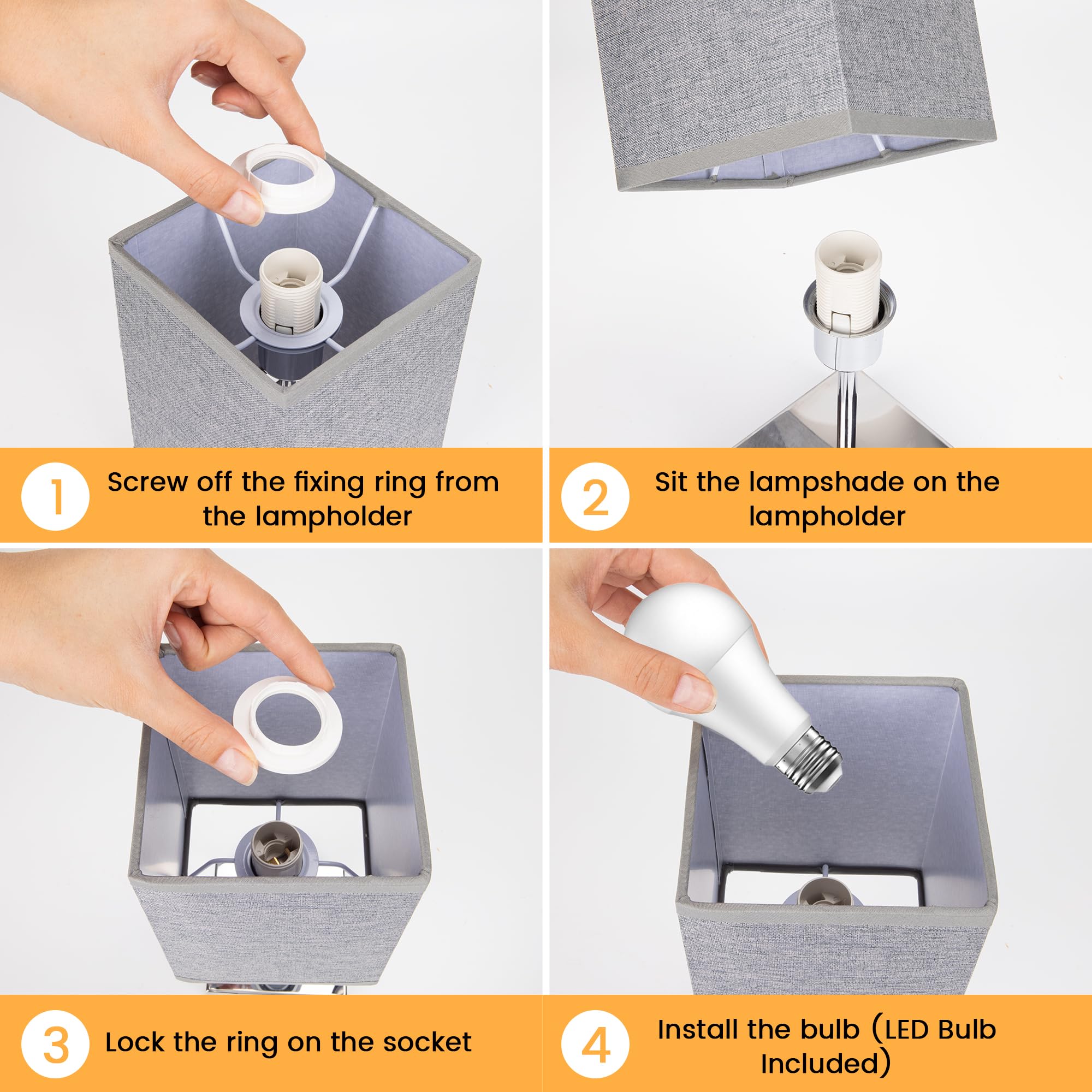 1 Screw off the fixing ring from the lampholder

2 Sit the lampshade on the lampholder

3 Lock the ring on the socket

4 Install the bulb (LED Bulb Included)